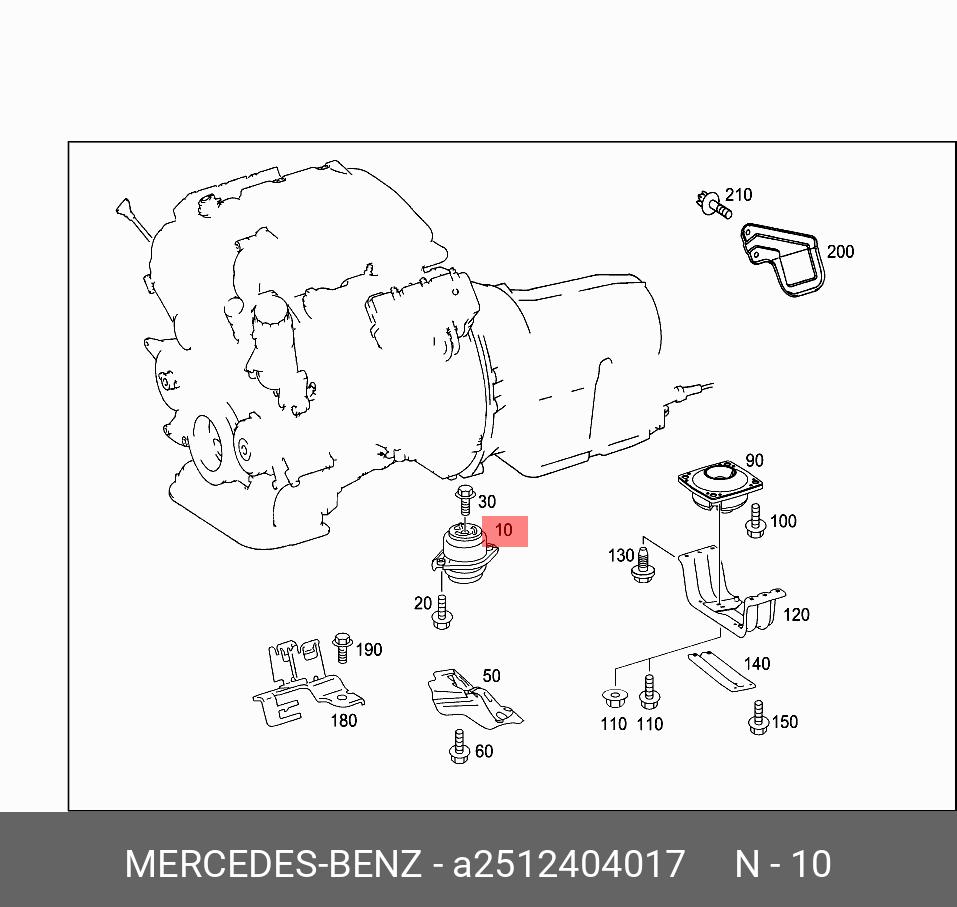 210
200
90
30
10
100
130
20
120
190
50
140
180
110 110
150
60

MERCEDES-BENZ - a2512404017 N - 10