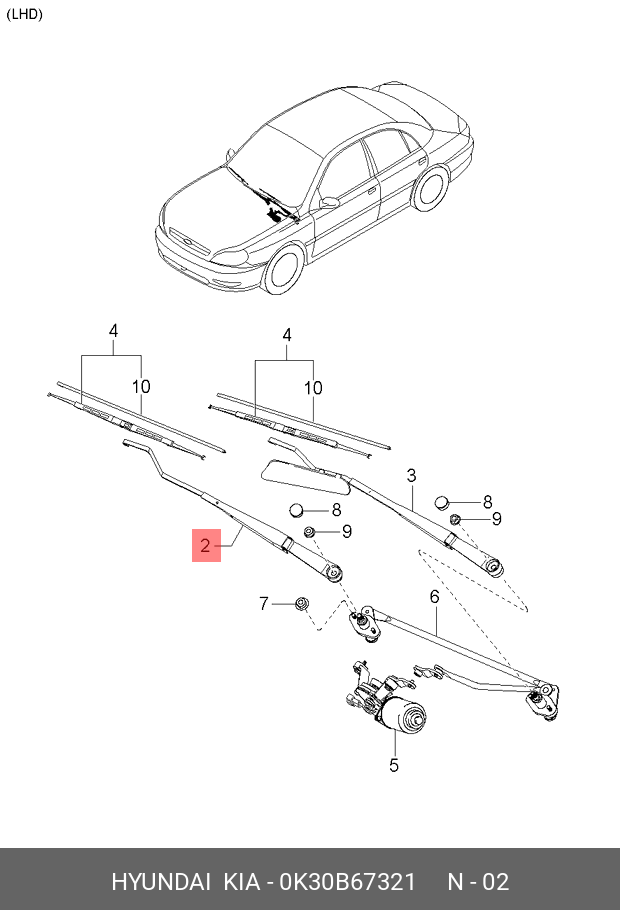 (LHD)

4
10
4
10
3
8
9
8
9
2
7
6
5

HYUNDAI KIA - 0K30B67321 N - 02