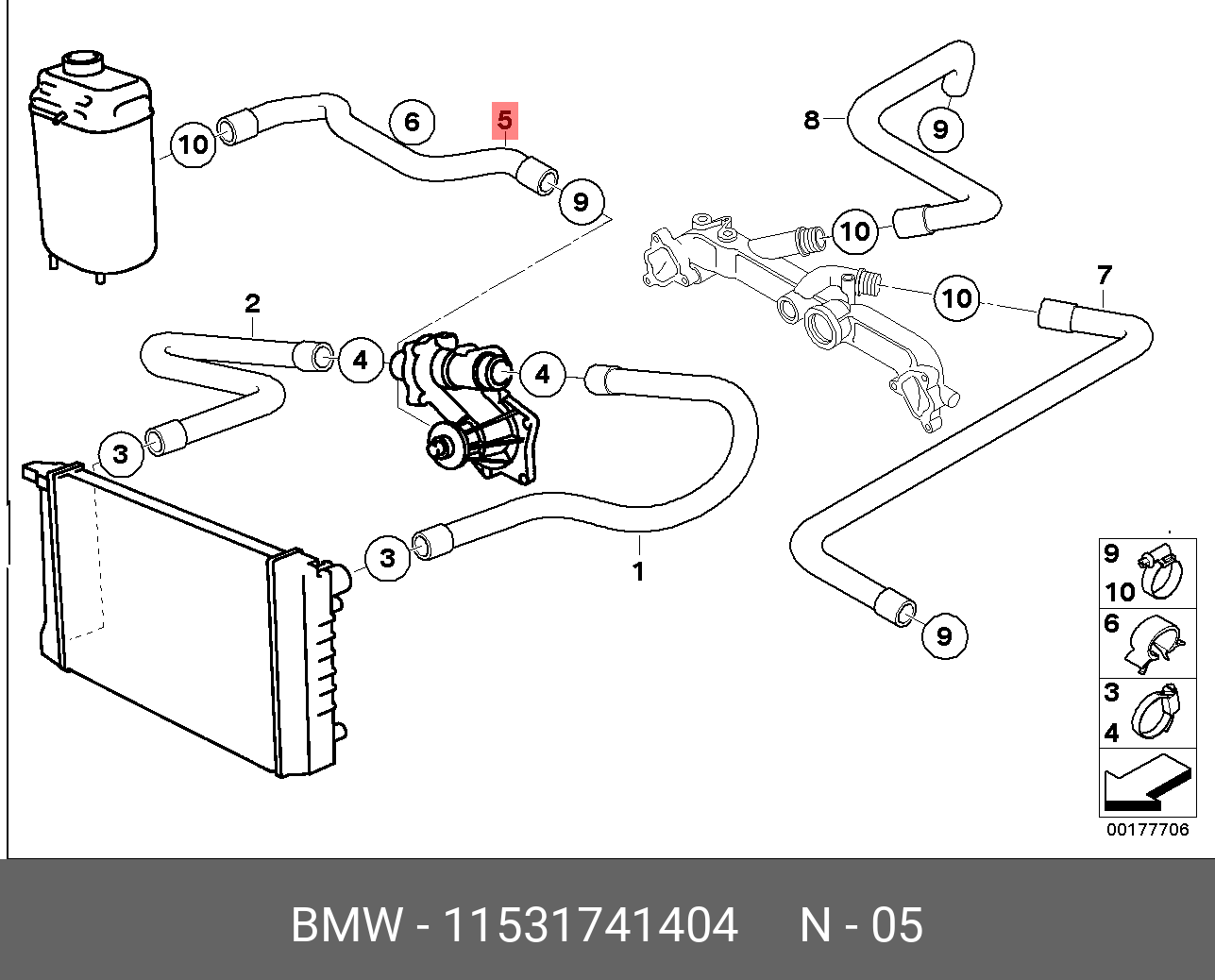 10
6
5
9
8
9
10
10
7
2
4
4
3
3
1
9
9
10
6
3
4
00177706

BMW - 11531741404 N - 05