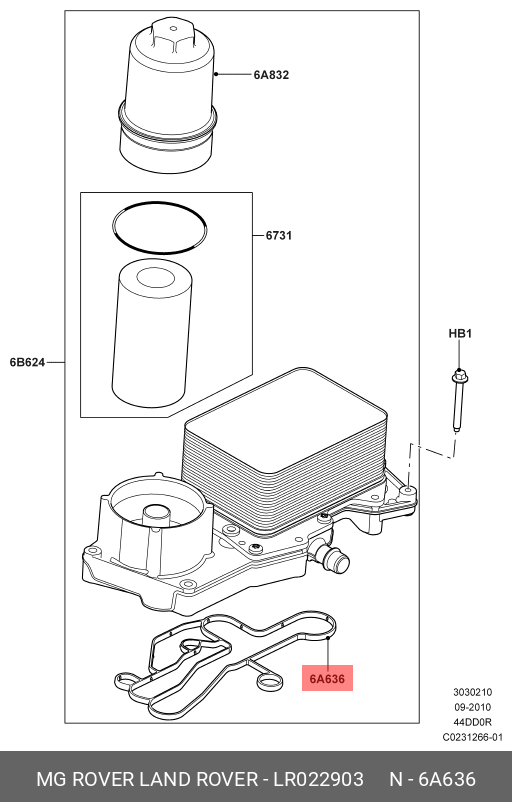 6A832

6731

6B624

HB1

6A636

3030210
09-2010
44DD0R
C0231266-01

MG ROVER LAND ROVER - LR022903 N - 6A636