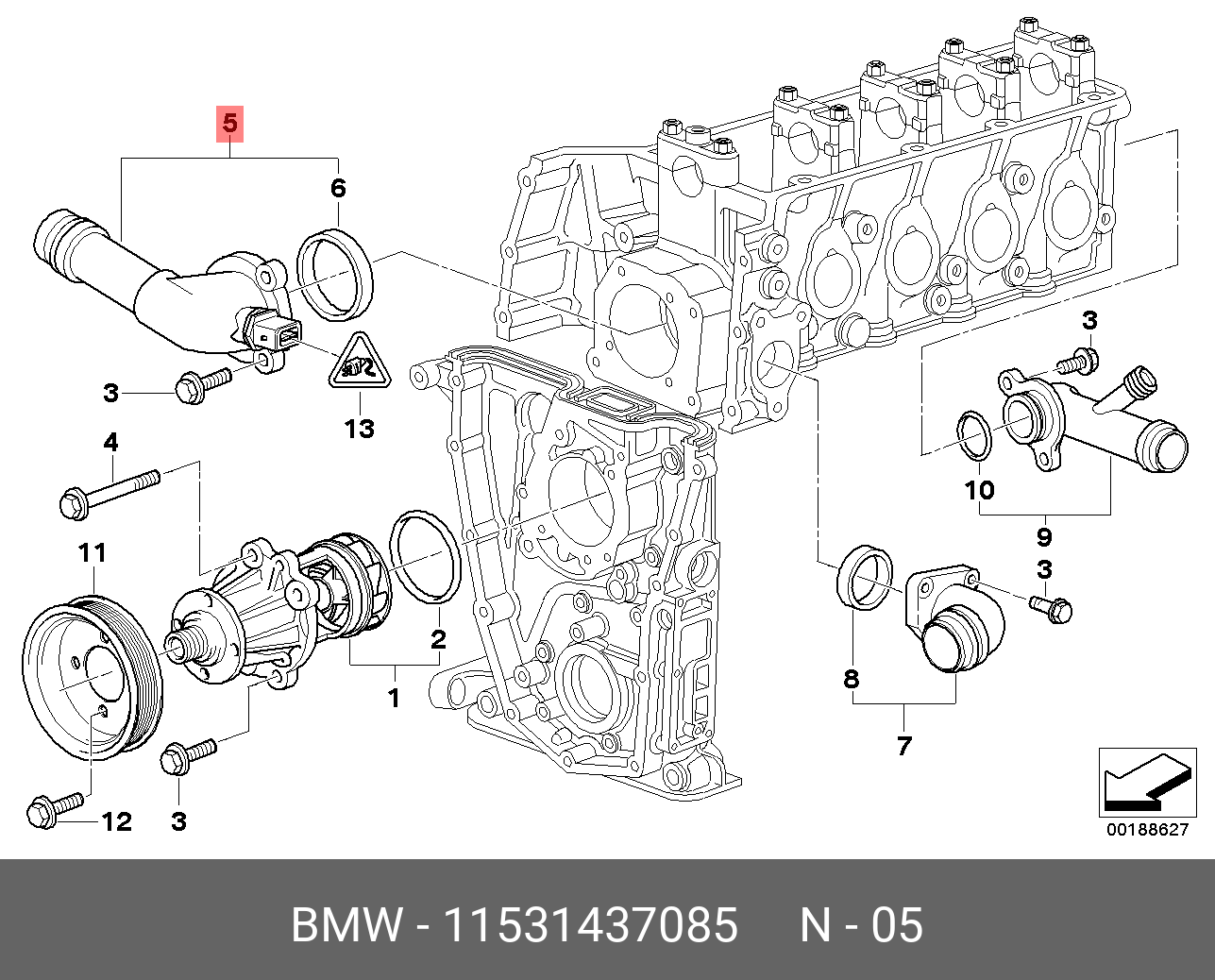 5
6
3
13
4
11
2
1
12
3
3
10
9
3
8
7
00188627

BMW - 11531437085 N - 05