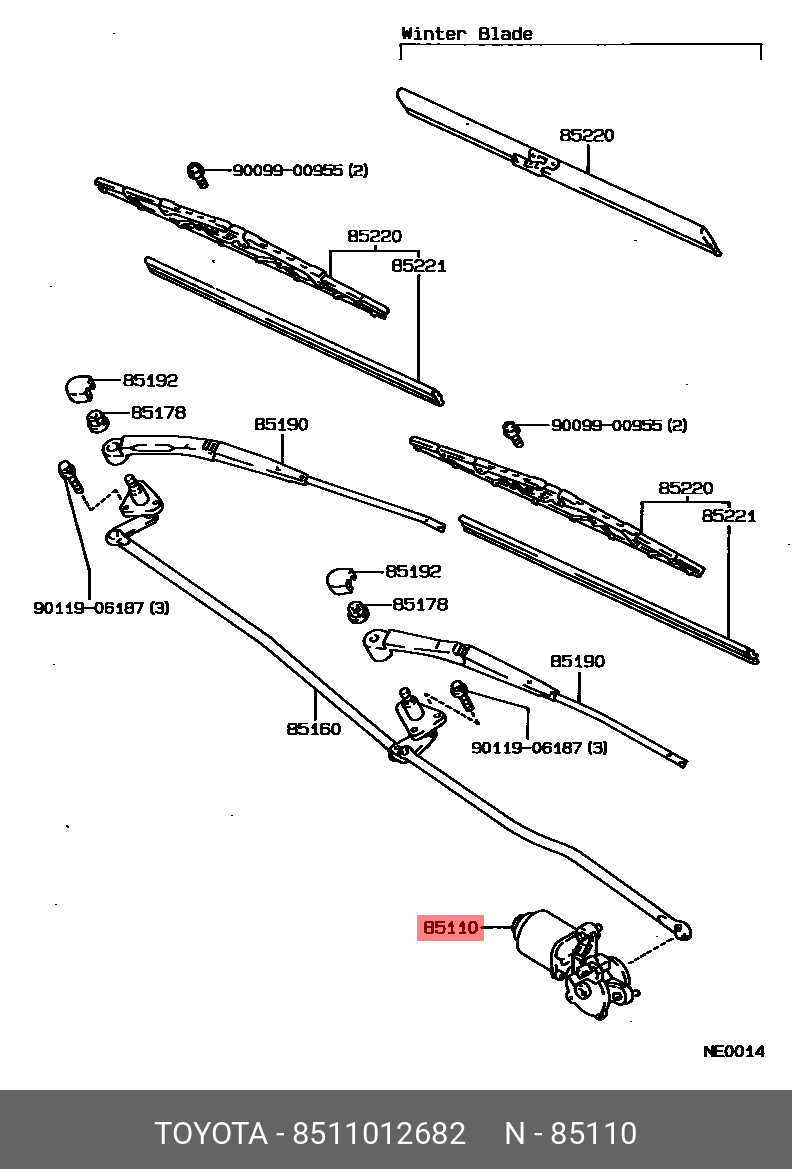 Winter Blade

85220

90099-00955 (2)

85220
85221

85192
85178
85190

90099-00955 (2)

85220
85221

90119-06187 (3)

85192
85178
85190

85160

90119-06187 (3)

85110

NE0014

TOYOTA - 8511012682 N - 85110