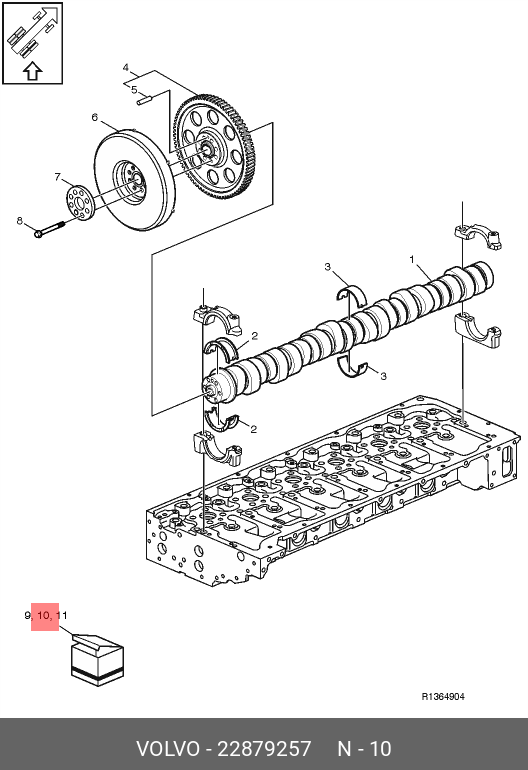 4
5
6
7
8
3
1
2
3
2
9, 10, 11
R1364904
VOLVO - 22879257 N - 10