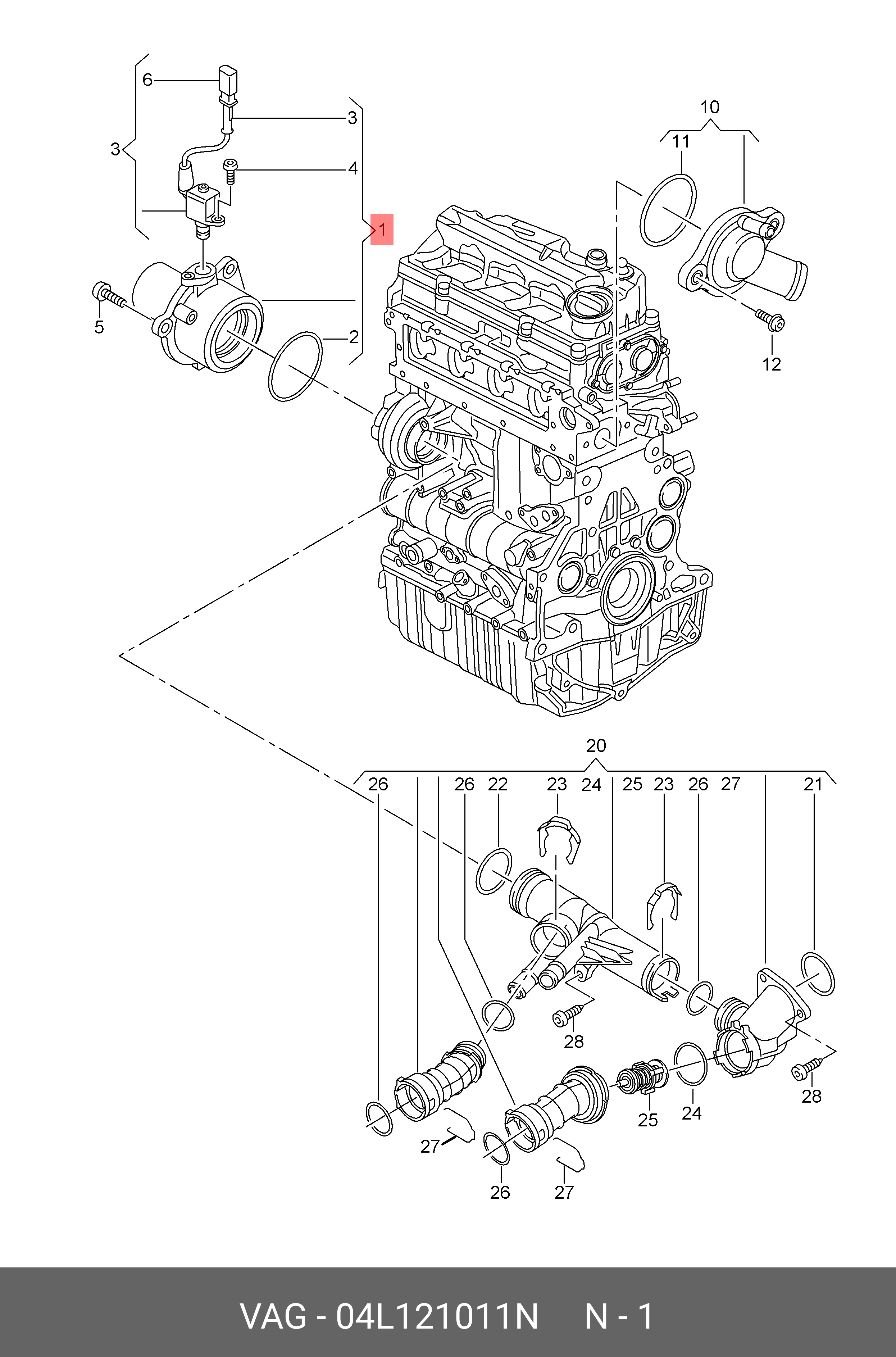 6
3
3
4
1
5
2
10
11
12
20
26
26
22
23
24
25
23
26
27
21
28
28
25
24
27
26
27
VAG - 04L121011N N - 1