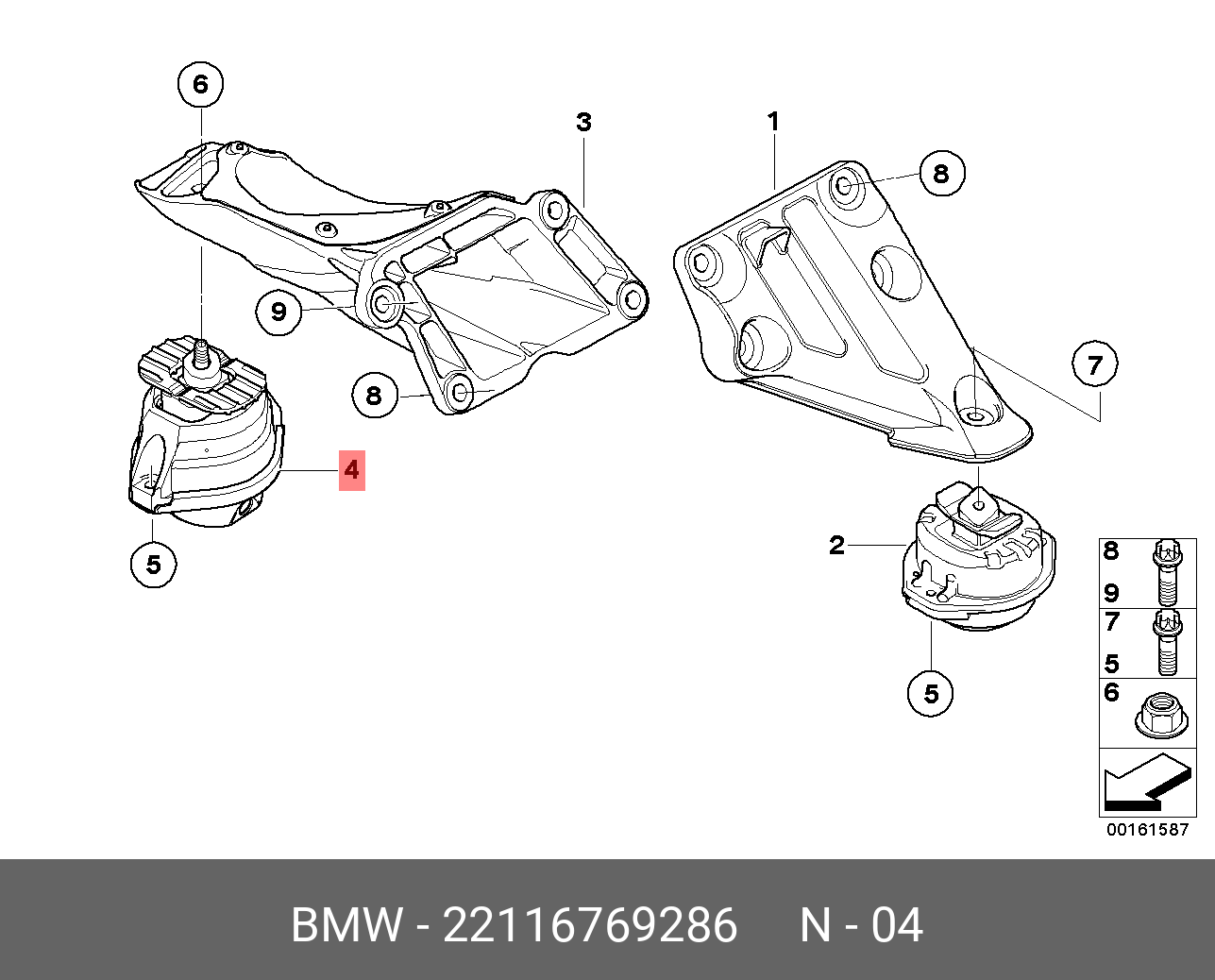 6
3
1
8
9
8
7
4
5
2
5
8
9
7
5
6
00161587

BMW - 22116769286 N - 04