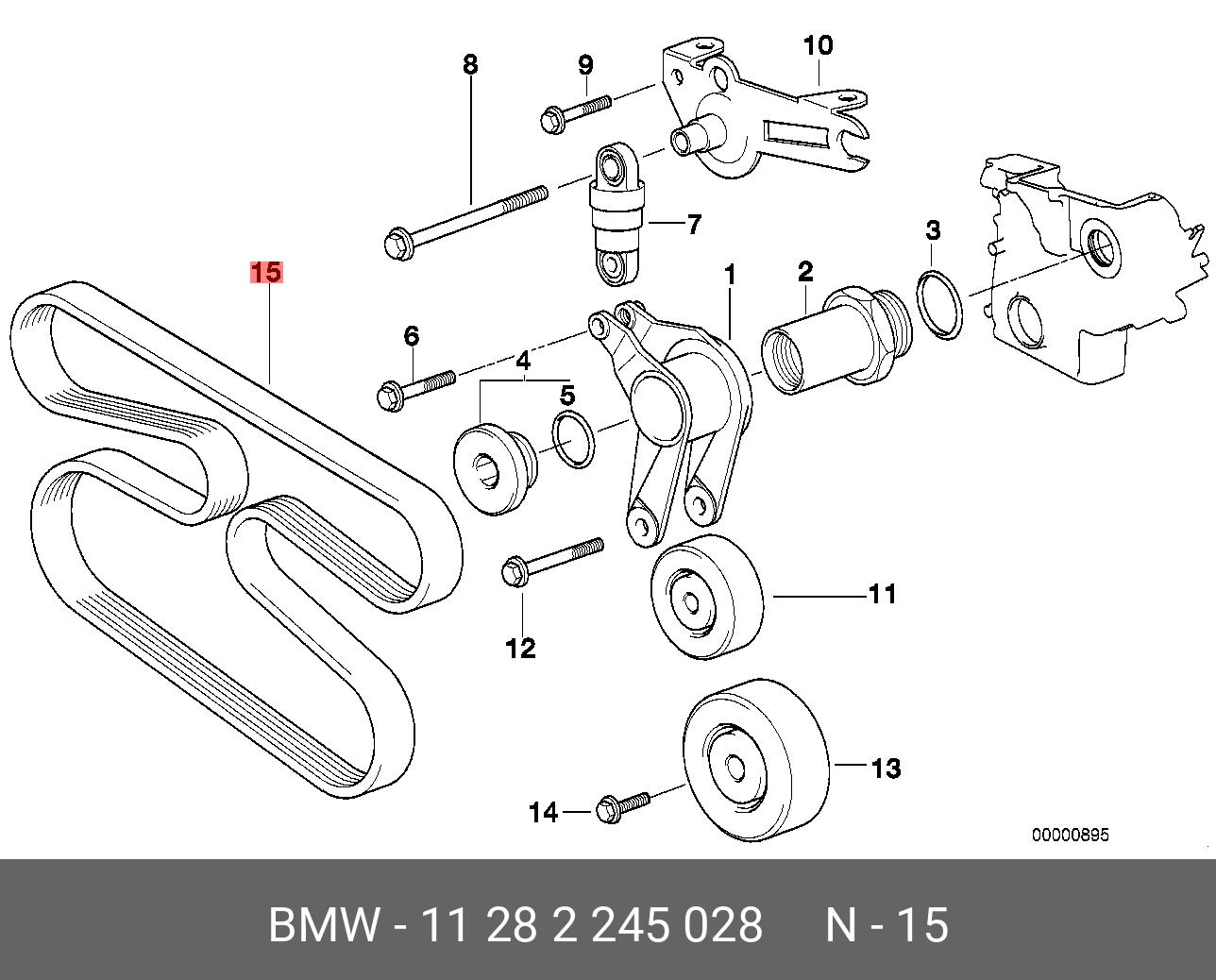 8
9
10
7
3
15
1
2
6
4
5
11
12
13
14
00000895

BMW - 11 28 2 245 028 N - 15