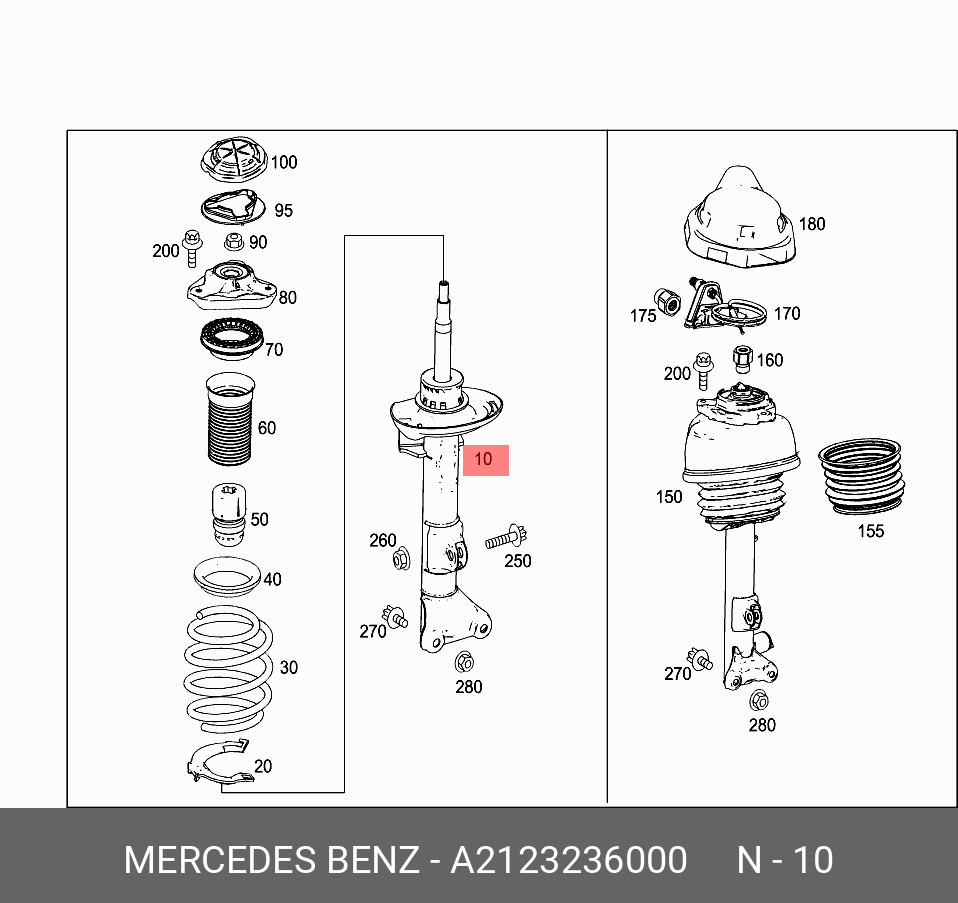 100
95
200
90
80
70
60
50
40
30
20
10
260
250
270
280
180
175
170
200
160
150
155
270
280

MERCEDES BENZ - A2123236000 N - 10