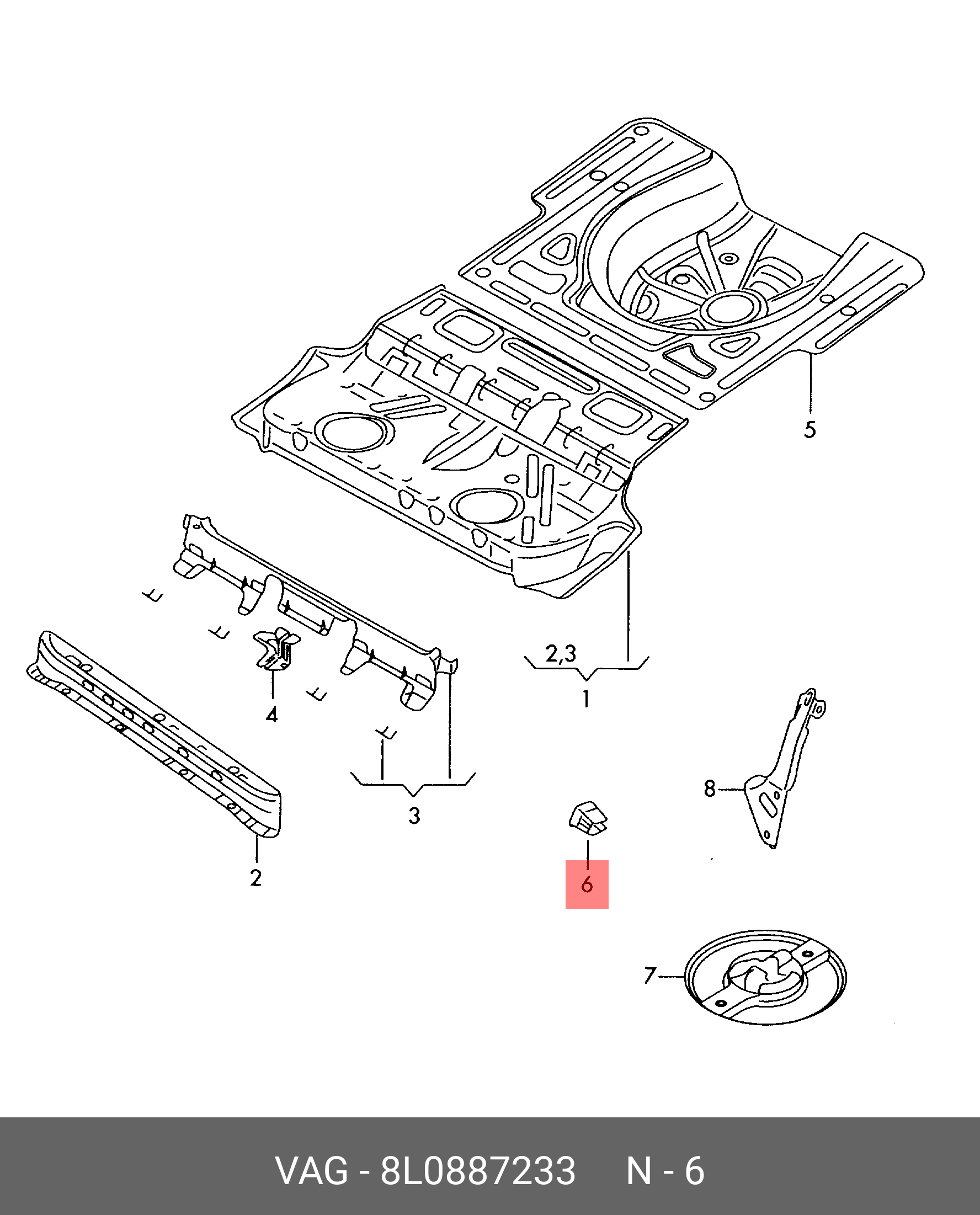 5

2,3

1

4

3

2

8

6

7

VAG - 8L0887233 N - 6