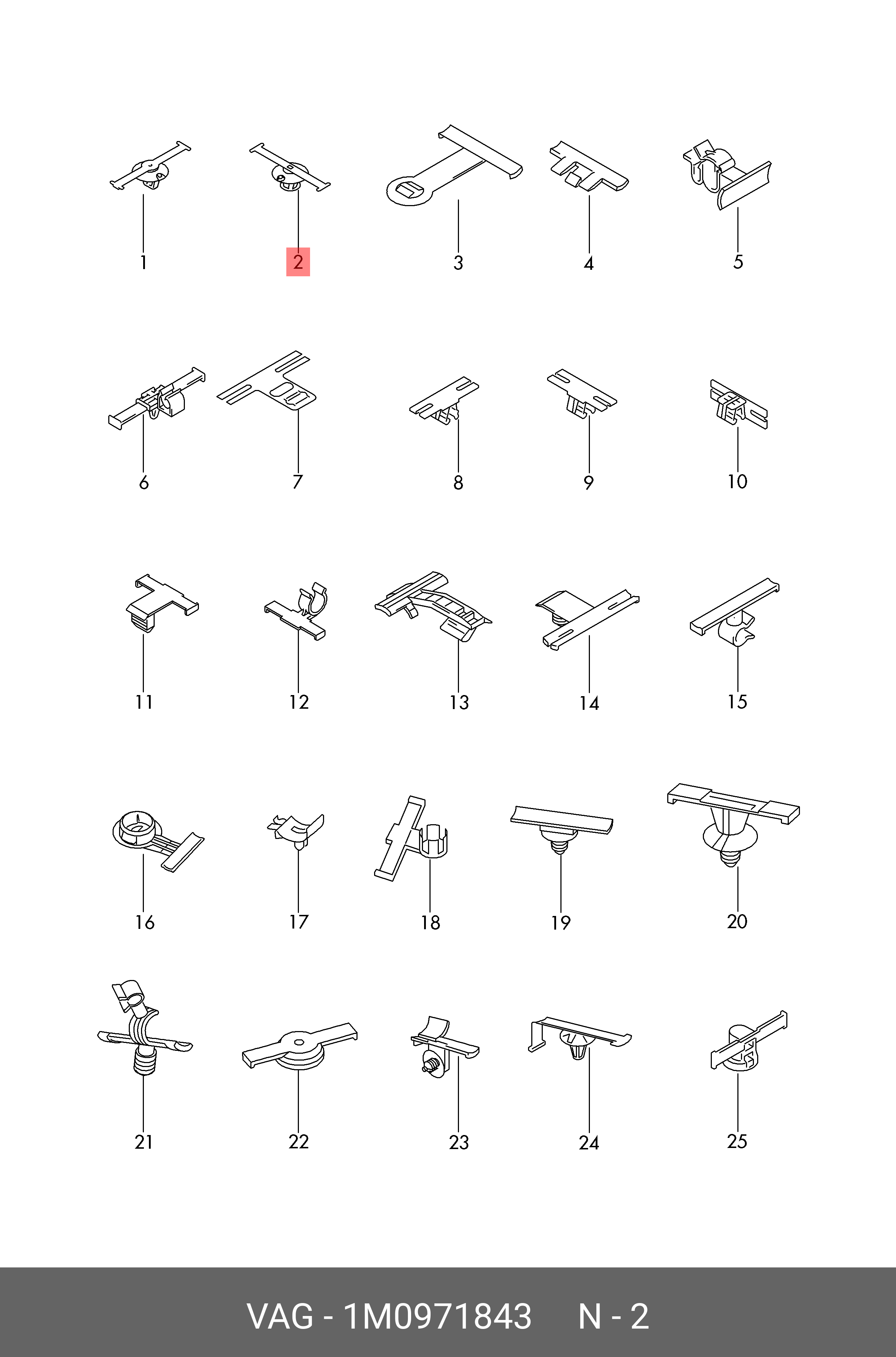 1 2 3 4 5

6 7 8 9 10

11 12 13 14 15

16 17 18 19 20

21 22 23 24 25

VAG - 1M0971843 N - 2