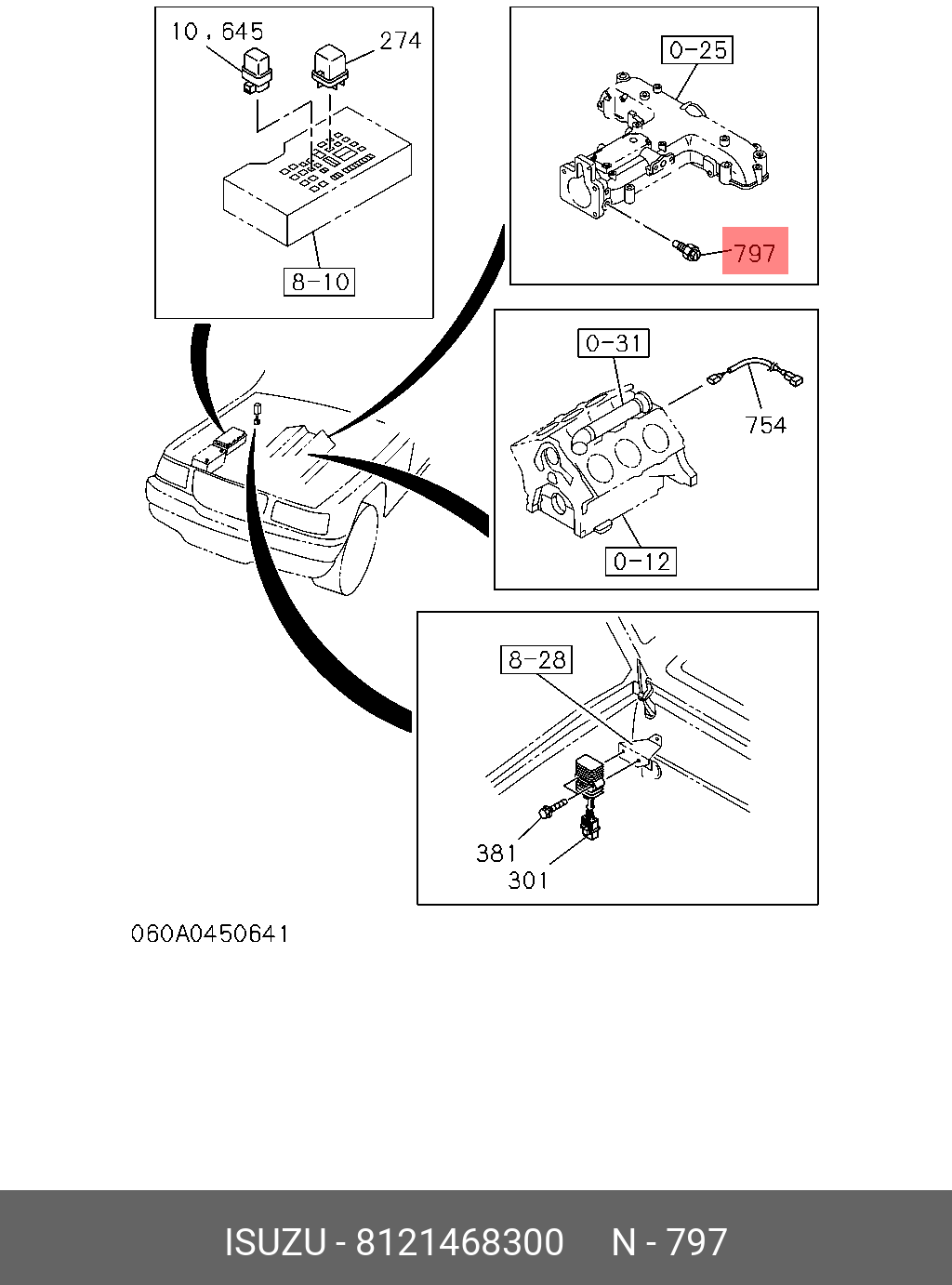 10, 645
274
8-10

0-25
797

0-31
754
0-12

8-28
381
301

060A0450641

ISUZU - 8121468300 N - 797