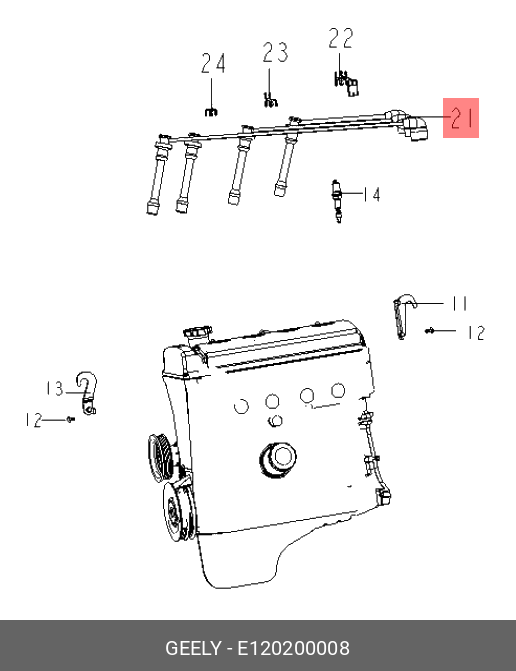 24
23
22
21
14
11
12
13
12
GEELY - E120200008