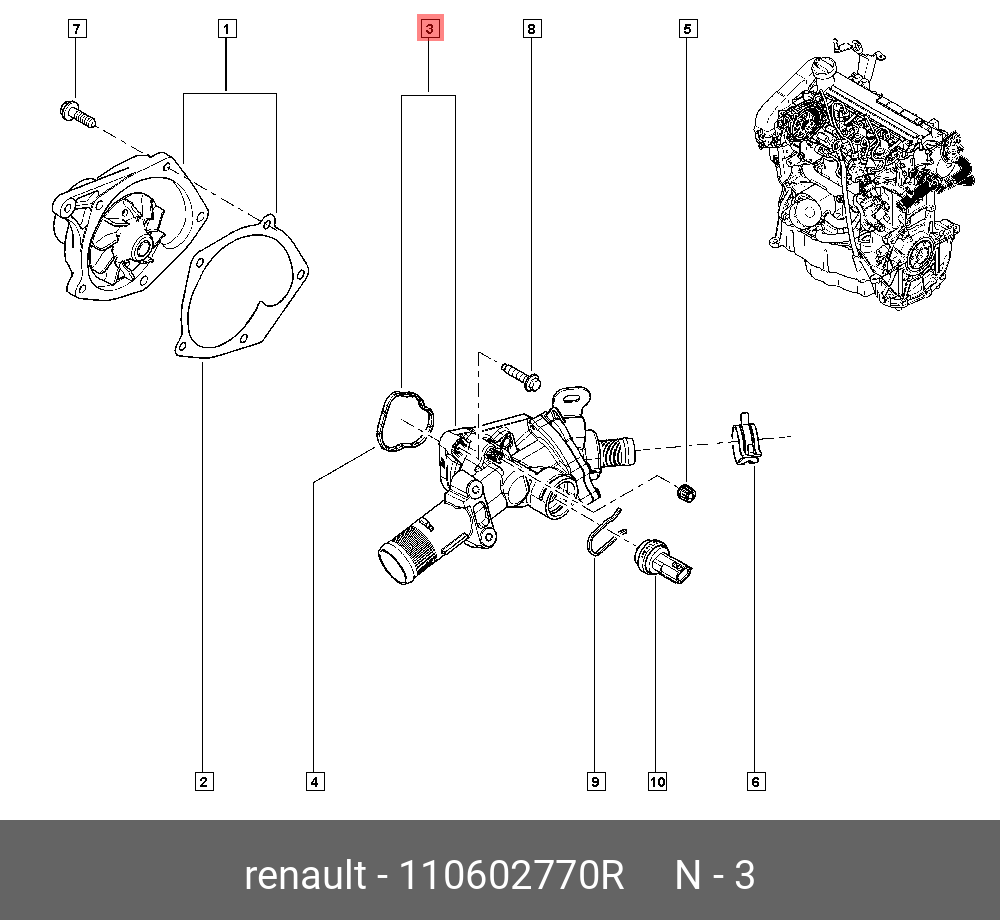 7
1
3
8
5
2
4
9
10
6

renault - 110602770R N - 3