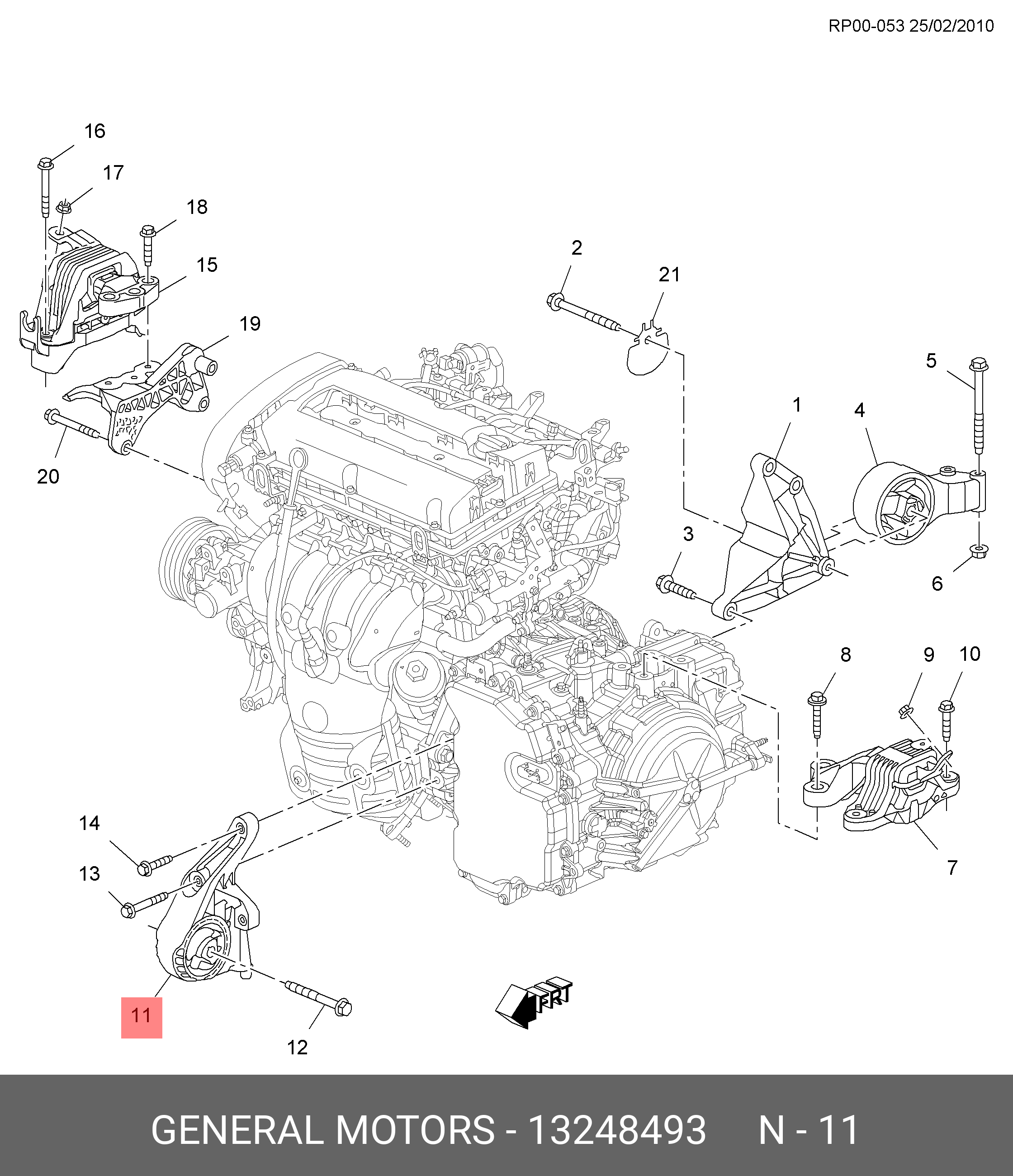 RP00-053 25/02/2010

16
17
18
15
19
20

2
21
5
1
4
3
6

8
9
10
7

14
13
11
12

FRT

GENERAL MOTORS - 13248493 N - 11