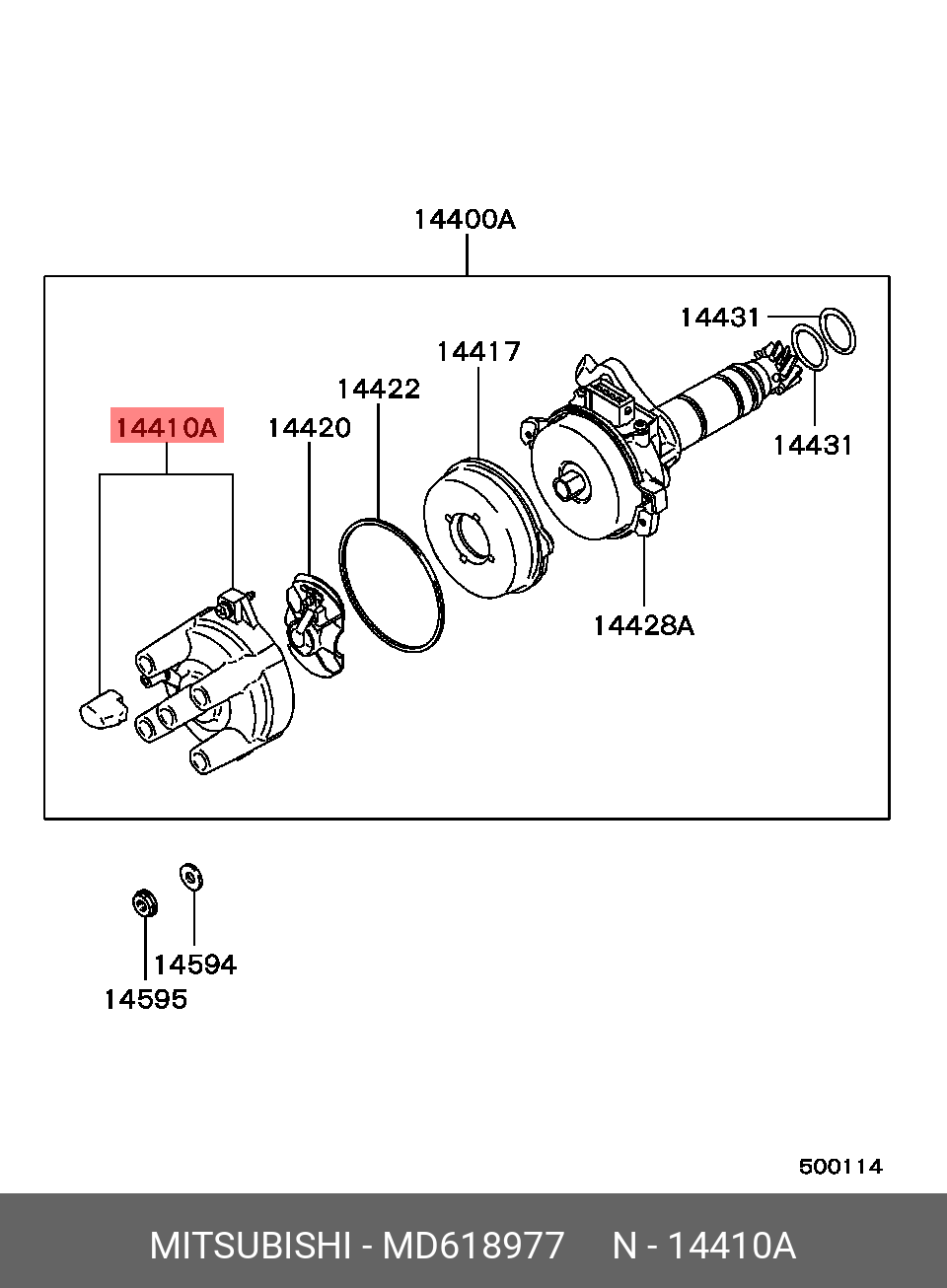 14400A

14431

14417

14422

14410A

14420

14431

14428A

14594

14595

500114

MITSUBISHI - MD618977 N - 14410A