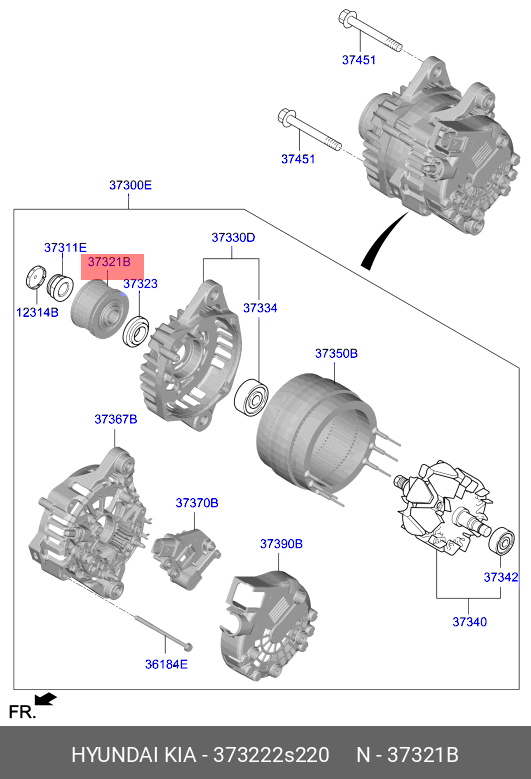 37451

37451

37300E

37311E

37321B

37323

12314B

37330D

37334

37350B

37367B

37370B

37390B

37342

37340

36184E

FR.

HYUNDAI KIA - 373222s220 N - 37321B