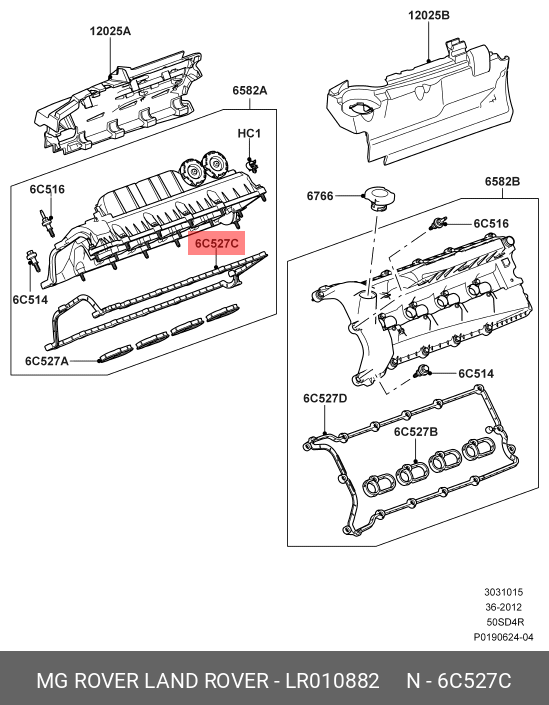 12025A
12025B
6582A
HC1
6C516
6C527C
6C514
6C527A
6766
6582B
6C516
6C514
6C527D
6C527B
3031015
36-2012
50SD4R
P0190624-04
MG ROVER LAND ROVER - LR010882 N - 6C527C