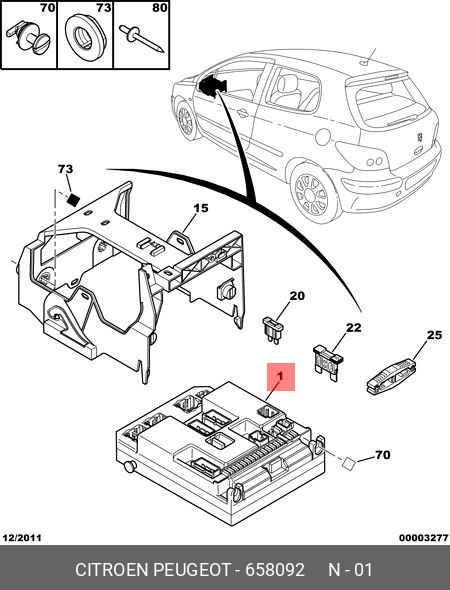 70
73
80
73
15
20
22
25
1
70
12/2011
00003277
CITROEN PEUGEOT - 658092 N - 01