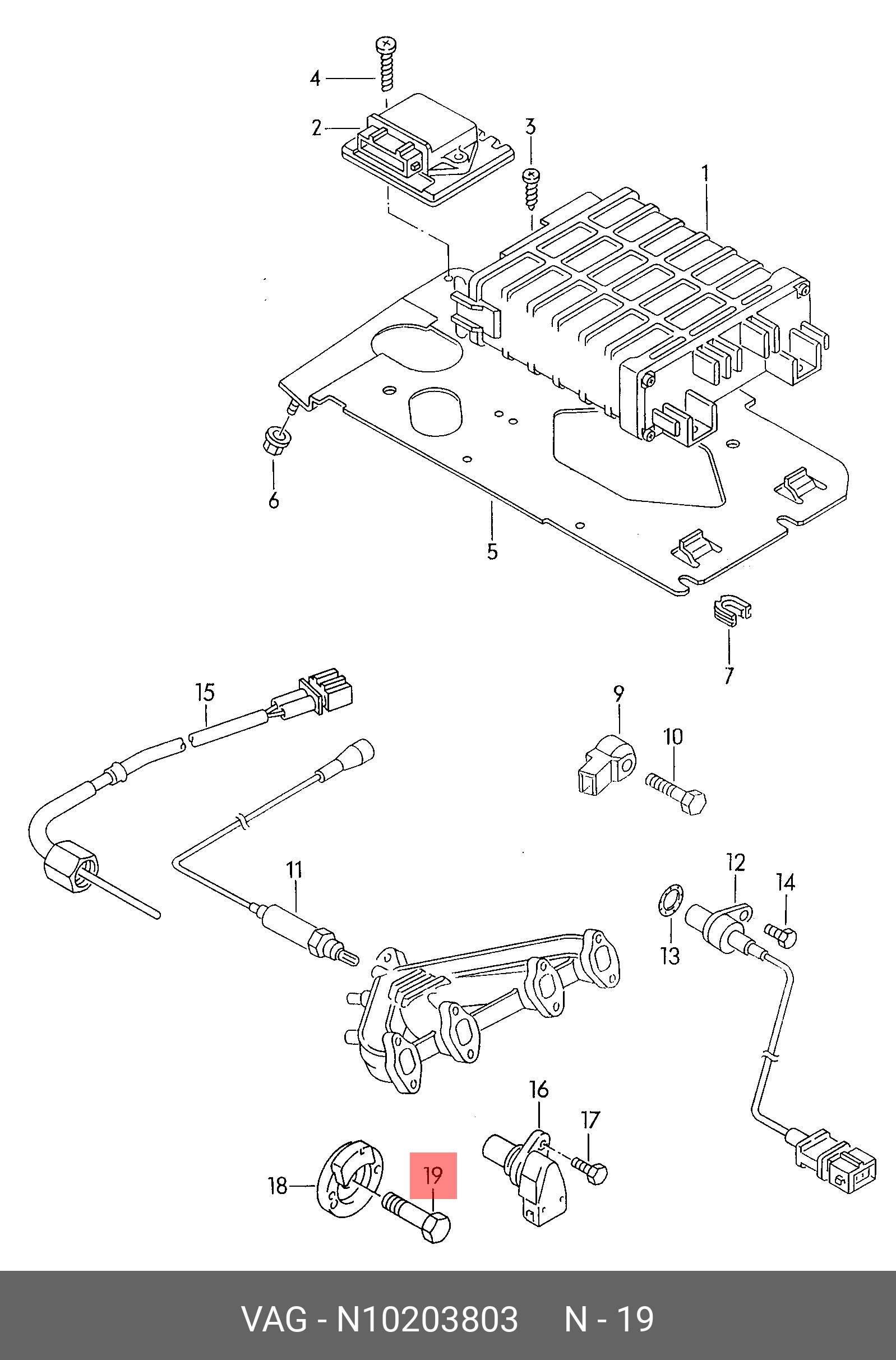 4
2
3
1
6
5
7
15
9
10
11
12
14
13
16
17
18
19

VAG - N10203803 N - 19