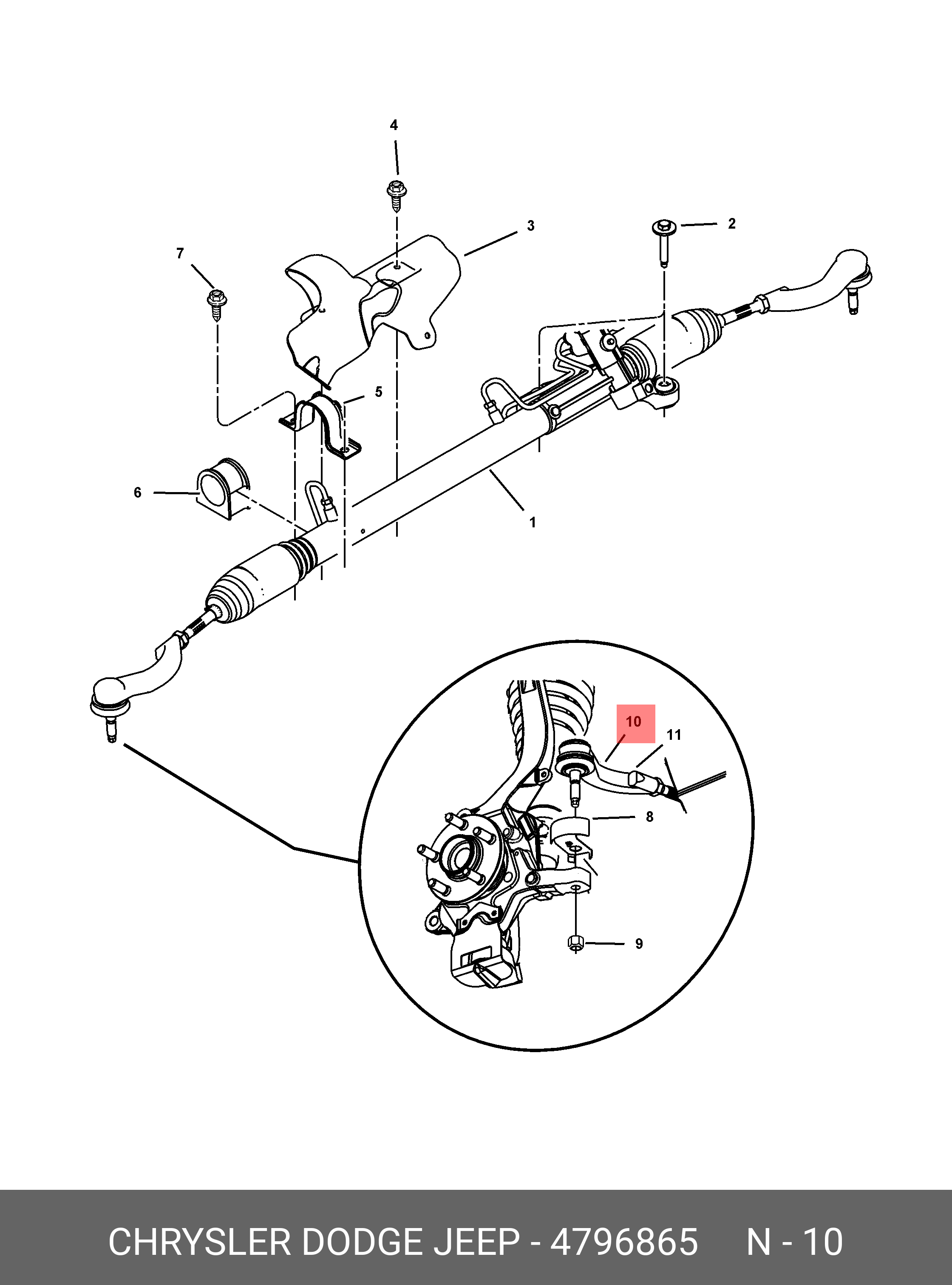 4
3
2
7
5
6
1
10
11
8
9

CHRYSLER DODGE JEEP - 4796865 N - 10