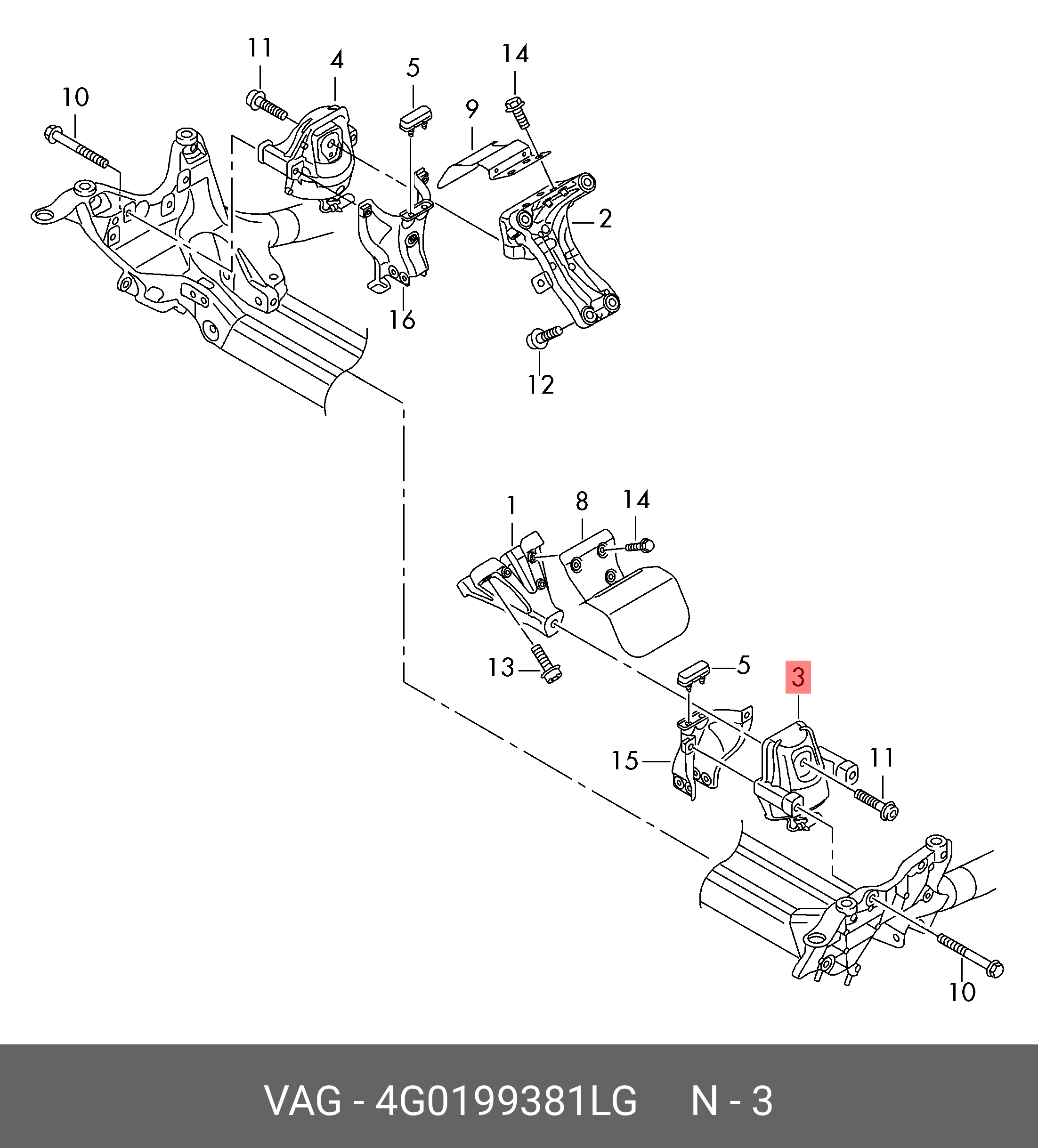 11
4
5
14
10
9
2
16
12
1
8
14
13
5
3
15
11
10

VAG - 4G0199381LG N - 3