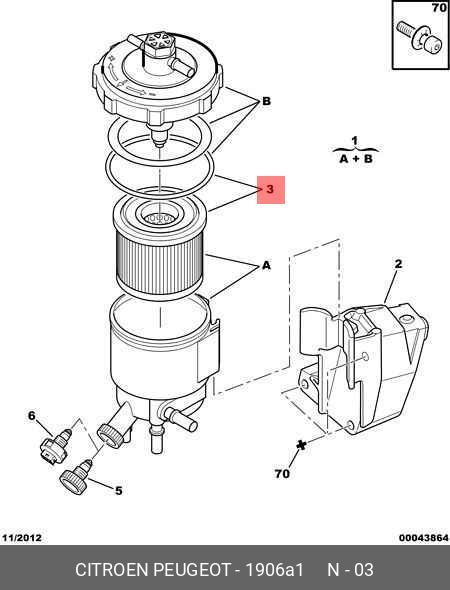 70

B

1
A + B

3

A

2

6

5

70

11/2012

00043864

CITROEN PEUGEOT - 1906a1 N - 03