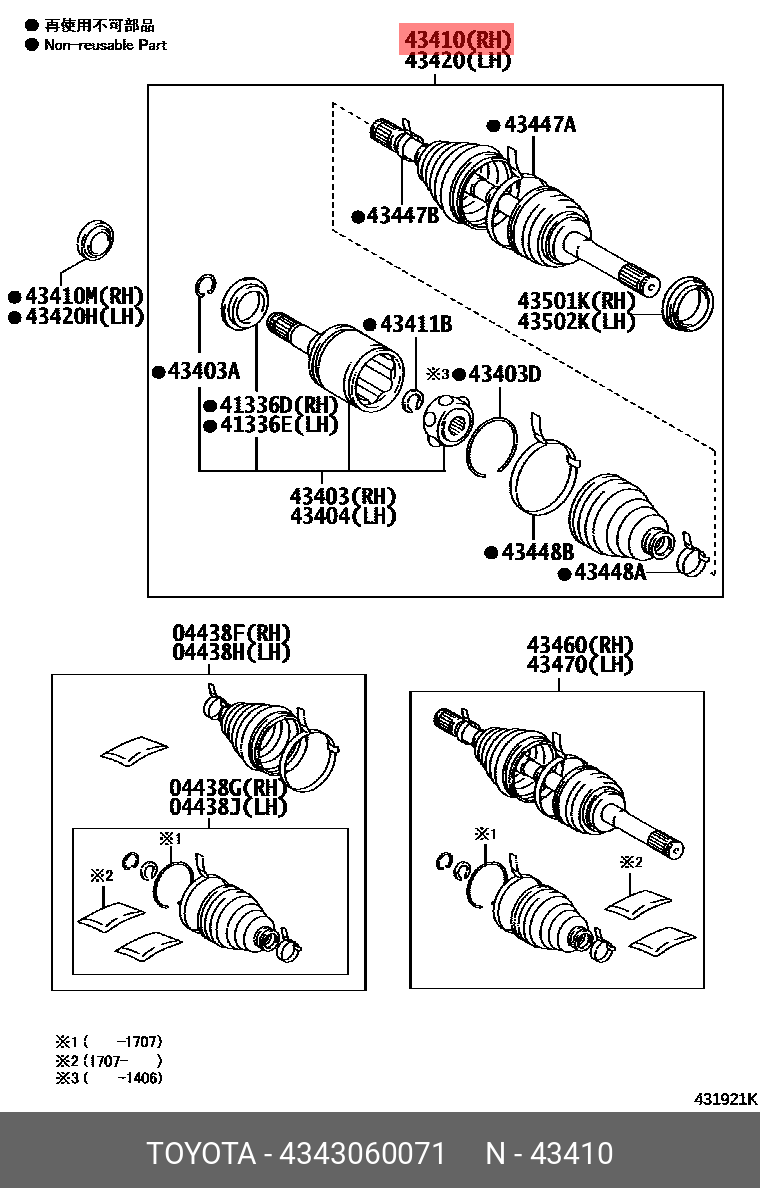 ● 再使用不可部品
● Non-reusable Part

43410(RH)
43420(LH)

● 43447A
● 43447B
● 43410M(RH)
● 43420H(LH)
43501K(RH)
43502K(LH)
● 43411B
● 43403A
※3 ● 43403D
● 41336D(RH)
● 41336E(LH)
43403(RH)
43404(LH)
● 43448B
● 43448A

04438F(RH)
04438H(LH)
04438G(RH)
04438J(LH)
※1
※2

43460(RH)
43470(LH)
※1
※2

※1 (　　-1707)
※2 (1707-　　)
※3 (　　-1406)

431921K

TOYOTA - 4343060071　　N - 43410