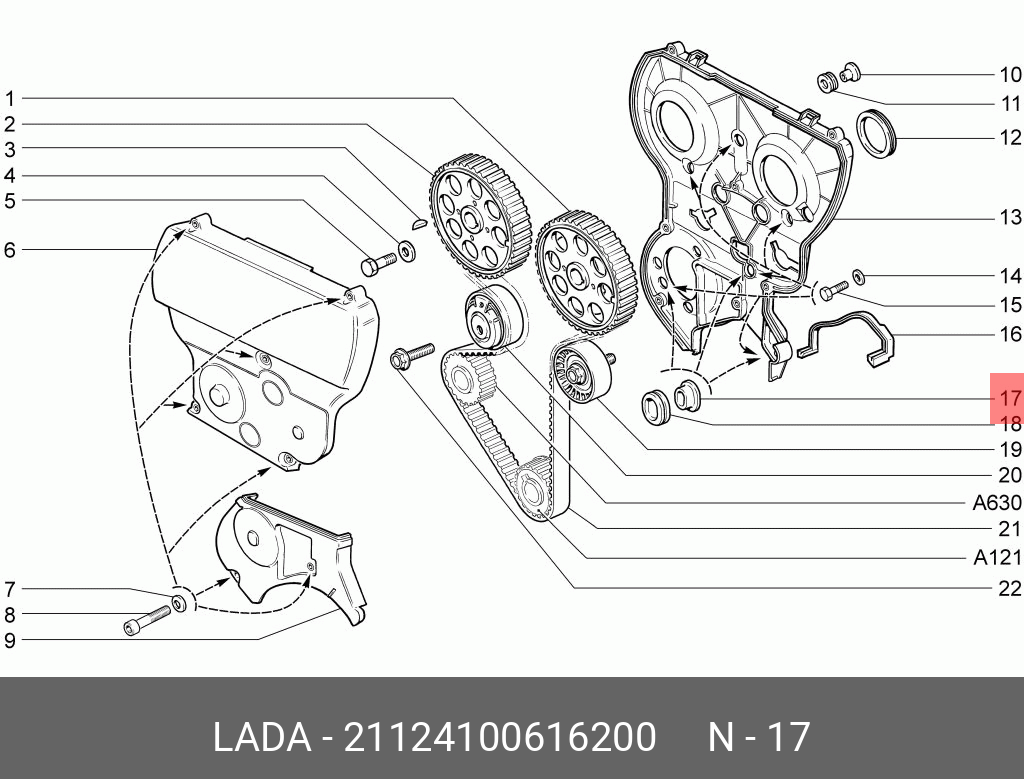 1
2
3
4
5
6
7
8
9
10
11
12
13
14
15
16
17
18
19
20
A630
21
A121
22

LADA - 21124100616200 N - 17