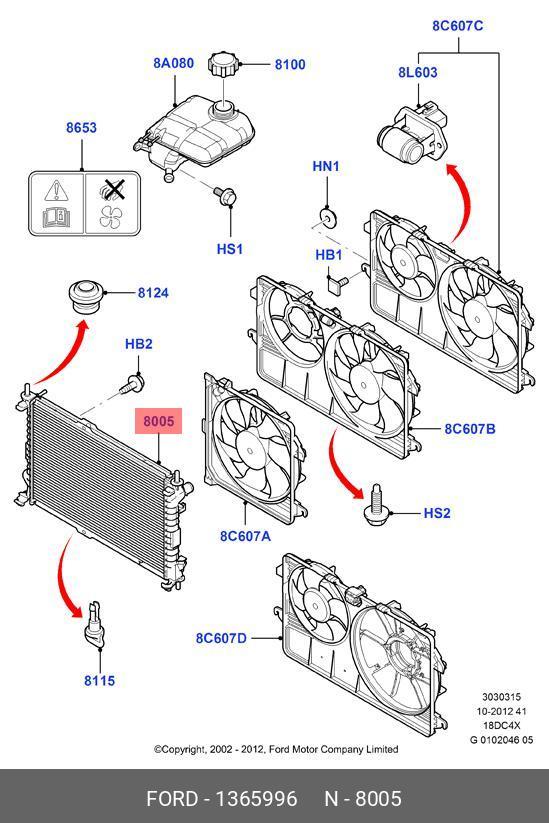 8C607C

8A080

8100

8L603

8653

HN1

HS1

HB1

8124

HB2

8005

8C607B

HS2

8C607A

8C607D

8115

3030315
10-2012 41
18DC4X
G 0102046 05

©Copyright, 2002 - 2012, Ford Motor Company Limited

FORD - 1365996 N - 8005