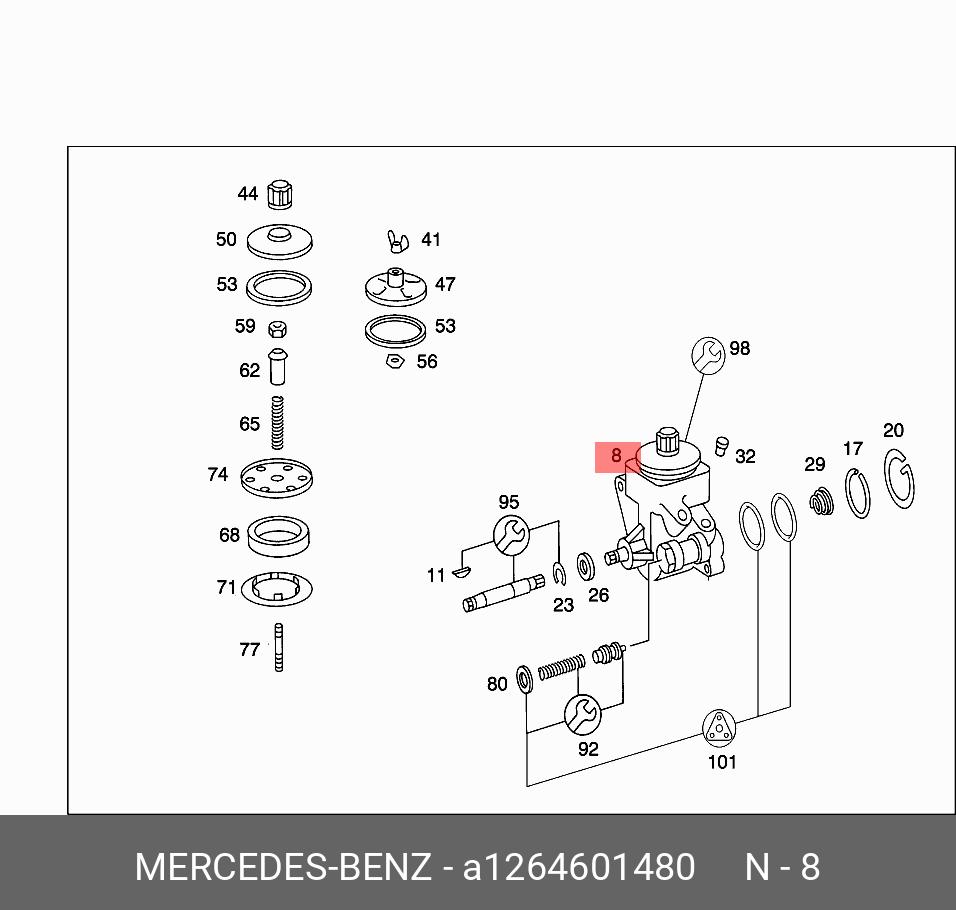 44
50
53
59
62
65
74
68
71
77
41
47
53
56
98
8
32
29
17
20
95
11
23
26
80
92
101

MERCEDES-BENZ - a1264601480 N - 8