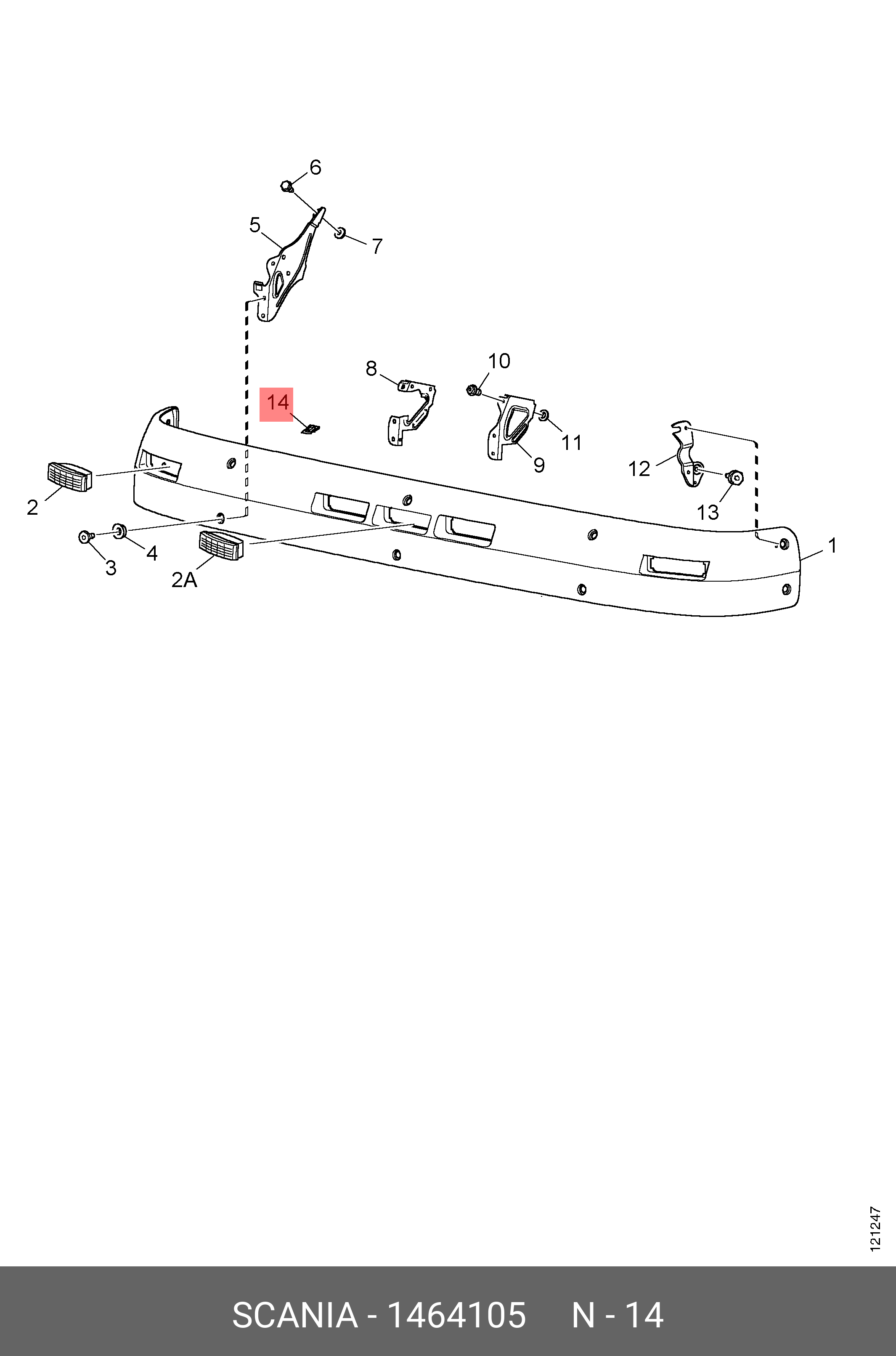 6
5
7
8
10
14
11
9
12
13
2
1
3
4
2A
121247
SCANIA - 1464105 N - 14