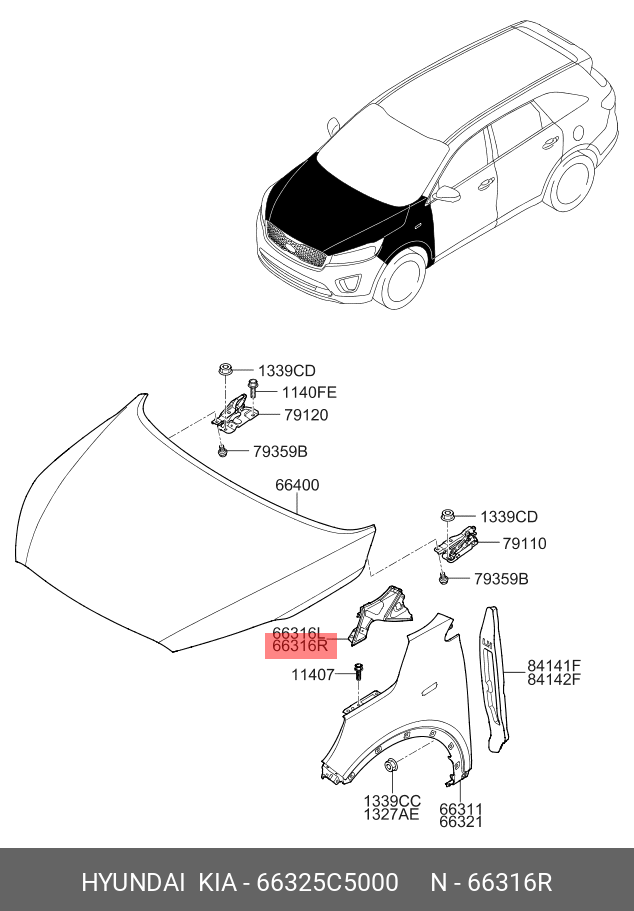 1339CD
1140FE
79120
79359B
66400
1339CD
79110
79359B
66316L
66316R
11407
84141F
84142F
1339CC
1327AE
66311
66321

HYUNDAI KIA - 66325C5000 N - 66316R