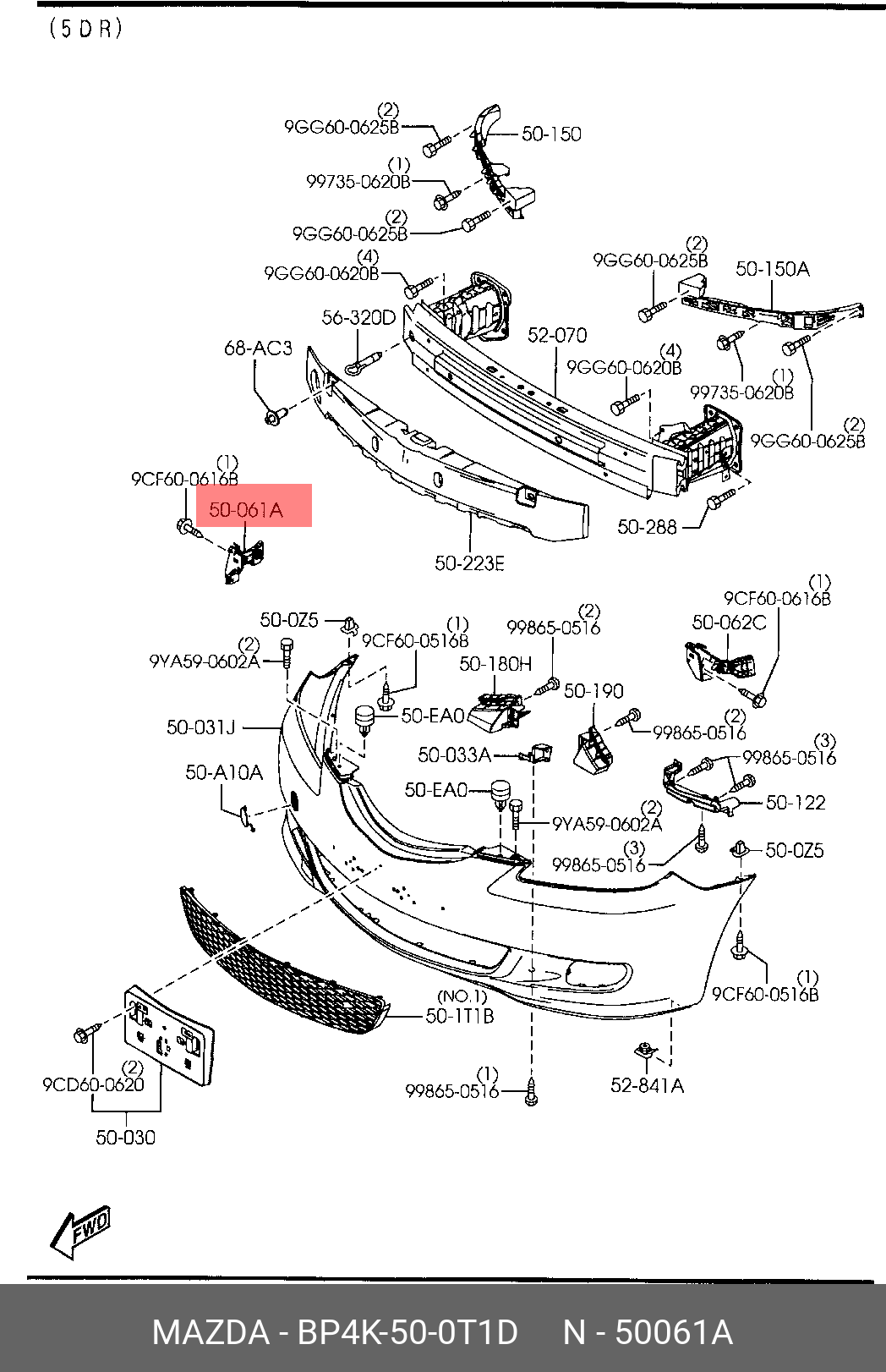 (5DR)

(2)
9GG60-0625B
50-150
(1)
99735-0620B
(2)
9GG60-0625B
(4)
9GG60-0620B
(2)
9GG60-0625B
50-150A
56-320D
52-070
68-AC3
(4)
9GG60-0620B
(1)
99735-0620B
(2)
9GG60-0625B
(1)
9CF60-0616B
50-061A
50-288
50-223E
(1)
9CF60-0616B
50-0Z5
(1)
9CF60-0516B
(2)
99865-0516
50-062C
(2)
9YA59-0602A
50-180H
50-190
50-031J
50-EA0
(2)
99865-0516
50-033A
(3)
99865-0516
50-A10A
50-EA0
50-122
(2)
9YA59-0602A
(3)
99865-0516
50-0Z5
(1)
9CF60-0516B
(NO.1)
50-1T1B
(2)
9CD60-0620
(1)
99865-0516
52-841A
50-030
FWD

MAZDA - BP4K-50-0T1D N - 50061A