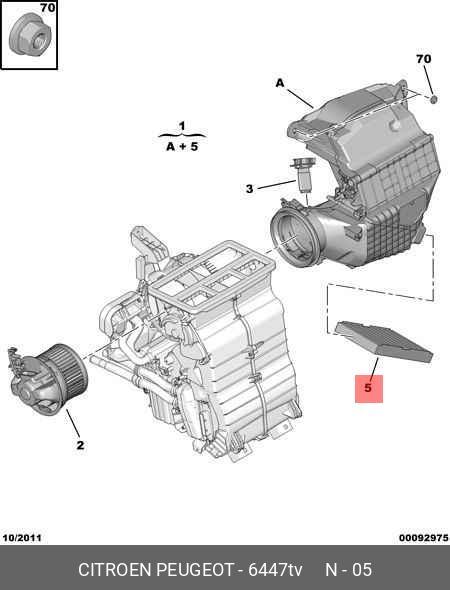 70

70

A

1
A + 5

3

5

2

10/2011

00092975

CITROEN PEUGEOT - 6447tv N - 05