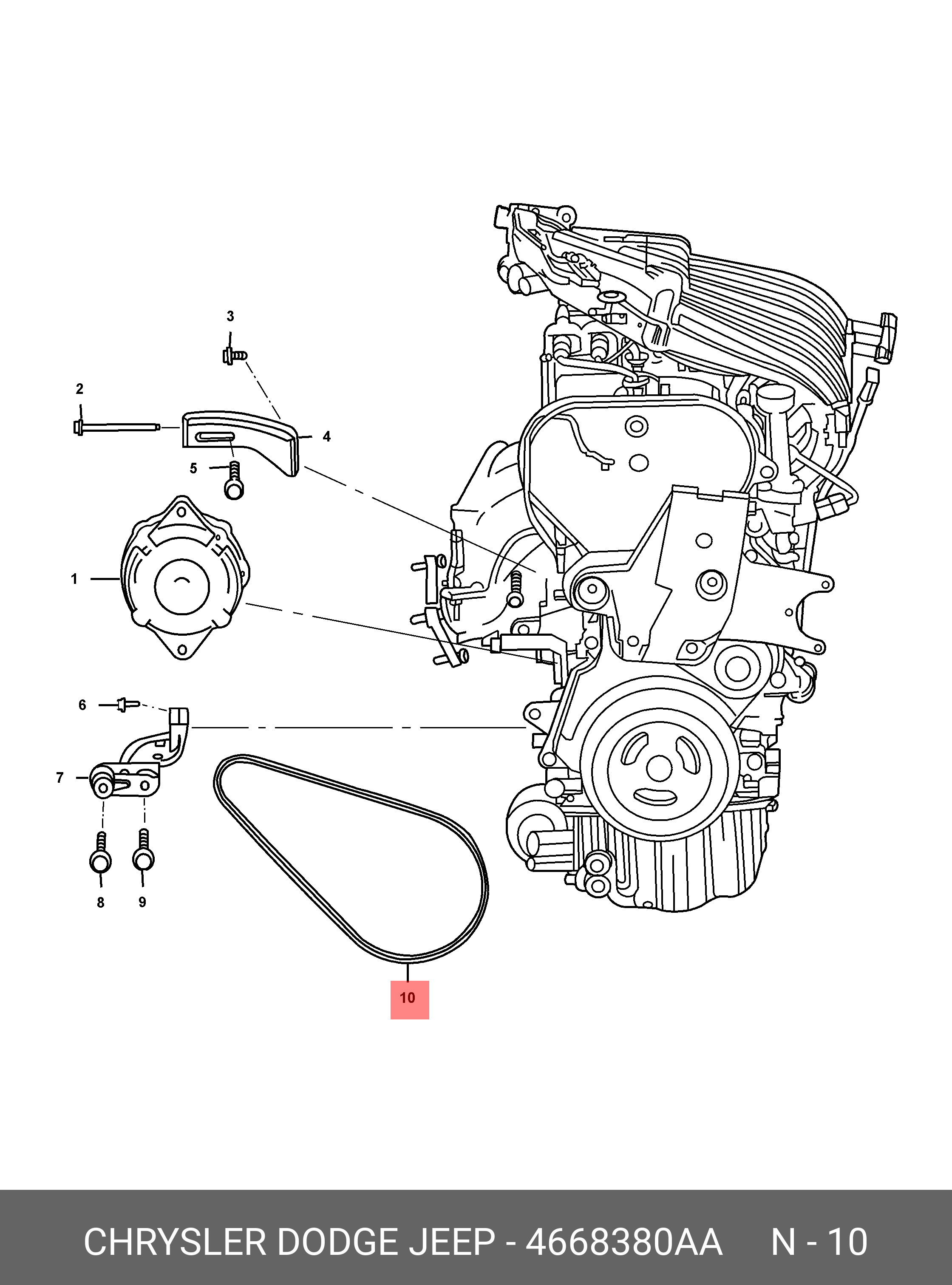 3
2
4
5
1
6
7
8
9
10

CHRYSLER DODGE JEEP - 4668380AA N - 10