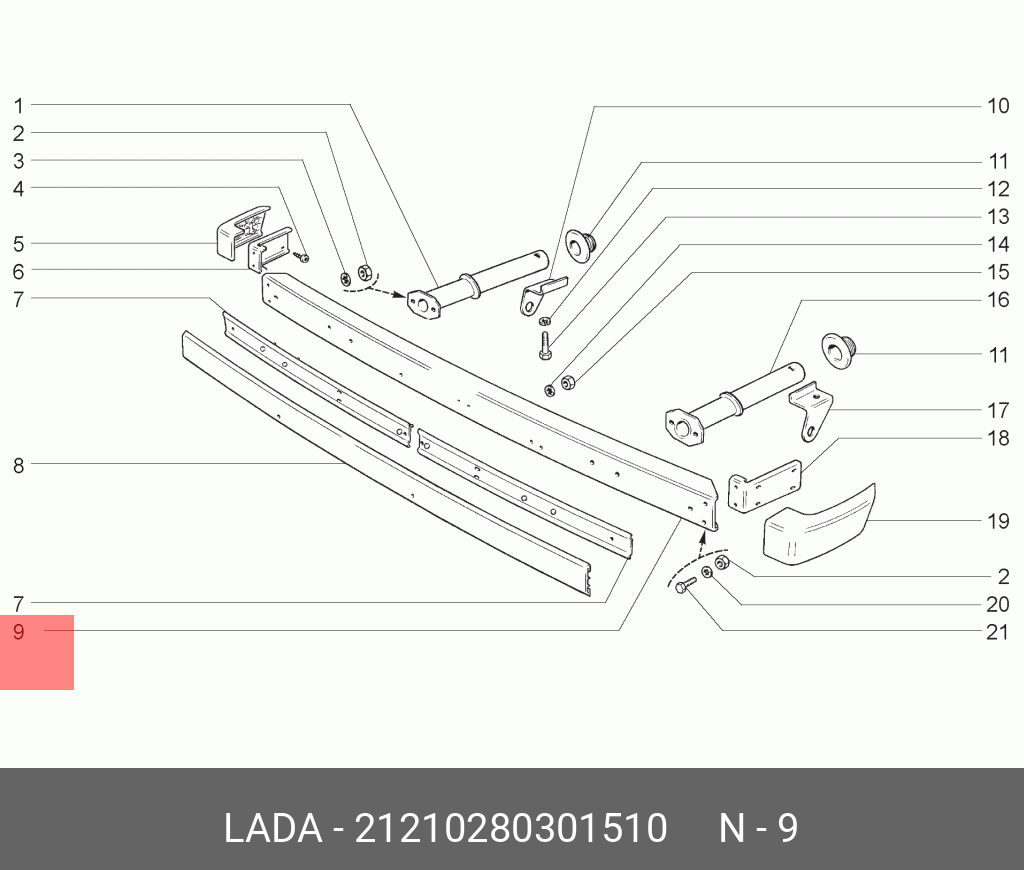 1
2
3
4
5
6
7
8
7
9

10
11
12
13
14
15
16
11
17
18
19
2
20
21

LADA - 21210280301510 N - 9