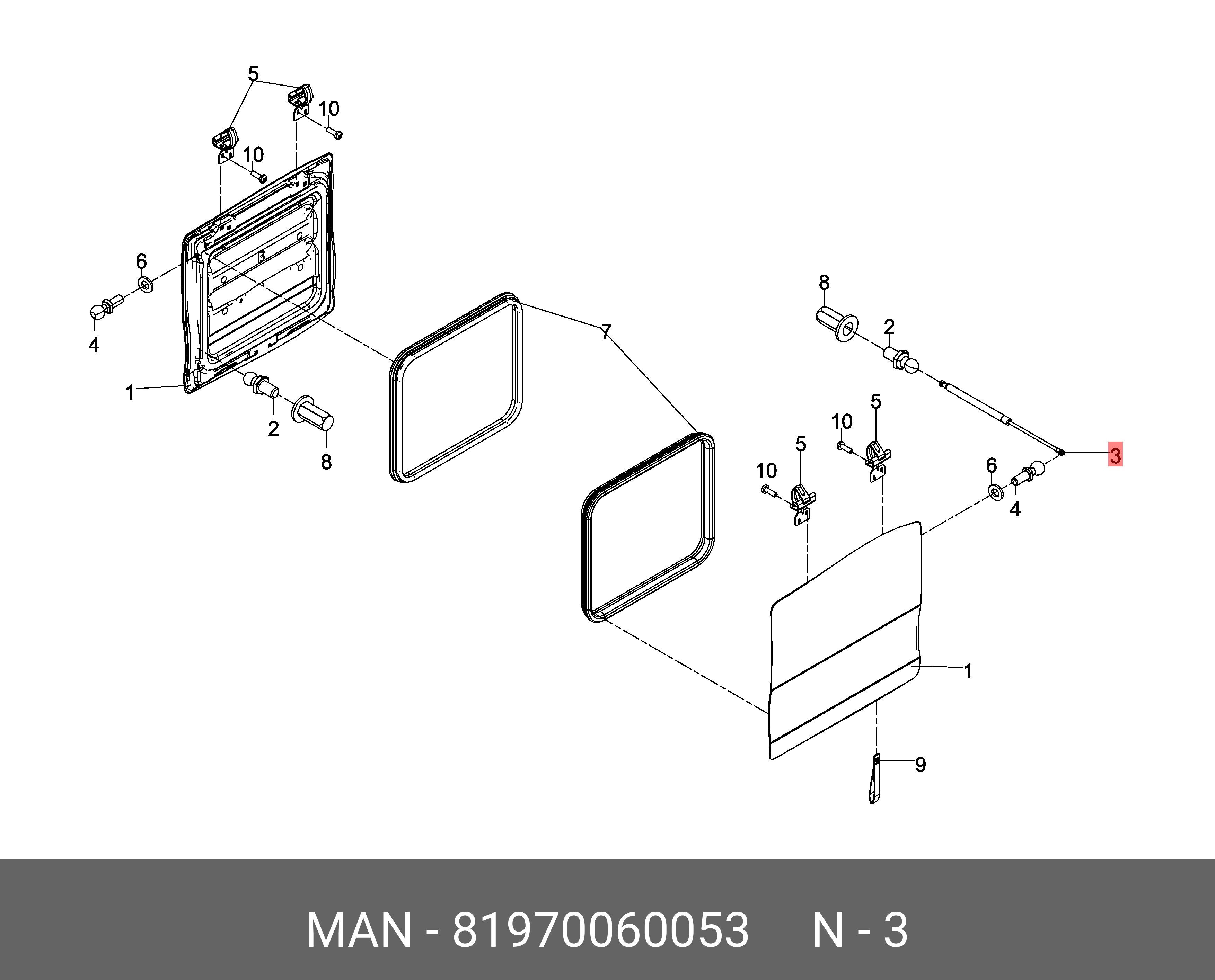 5
10
10
6
4
1
2
8
7
8
2
5
10
5
10
3
6
4
1
9

MAN - 81970060053 N - 3