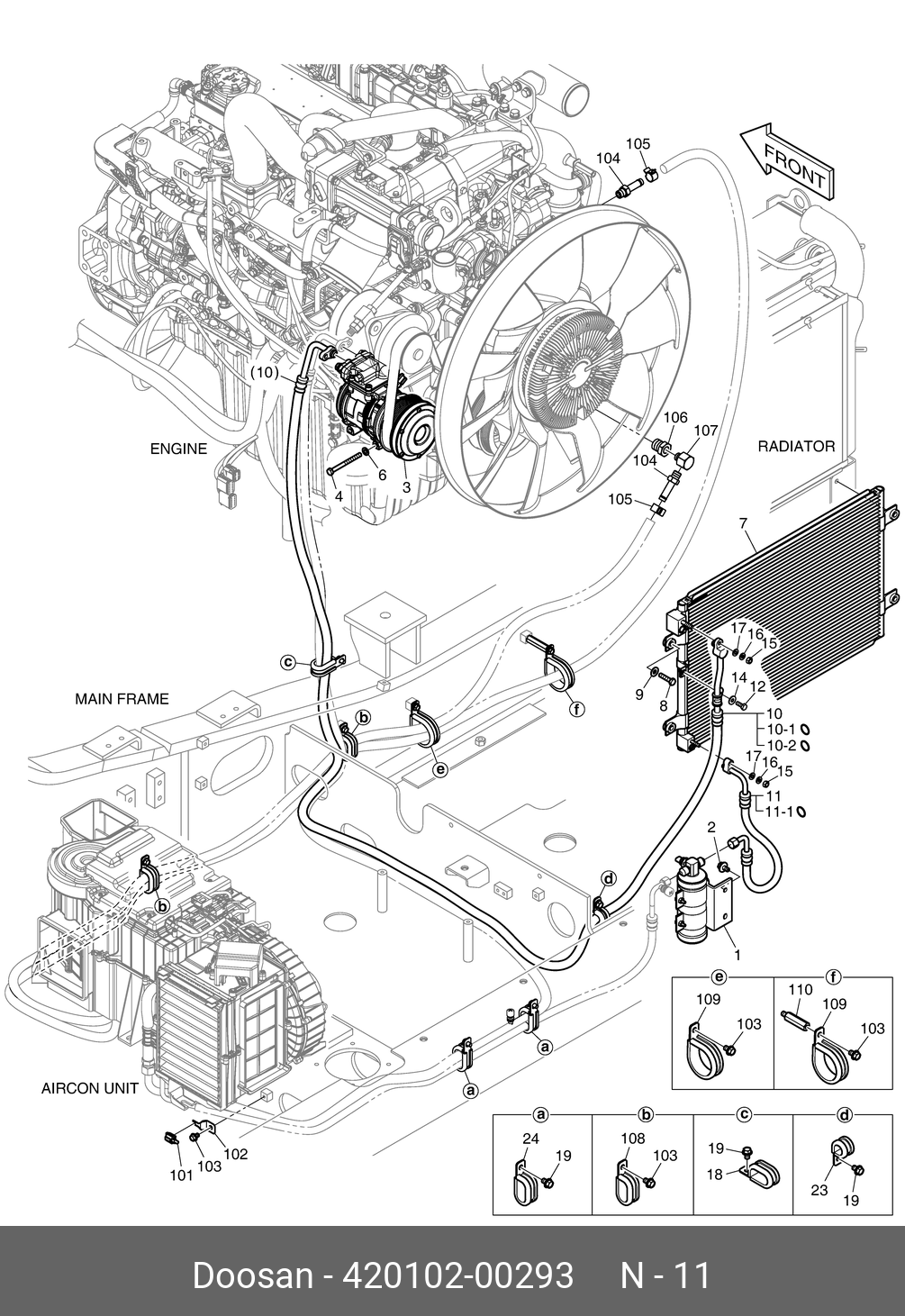 FRONT

105
104

(10)

ENGINE

4
6
3

106
107
104
105

RADIATOR

7

17
16
15
9
8
14
12

10
10-1
10-2

17
16
15
11
11-1

2

1

c

MAIN FRAME

b

e

f

d

b

a

a

AIRCON UNIT

101
103
102

e
109
103

f
110
109
103

a
24
19

b
108
103

c
19
18

d
23
19

Doosan - 420102-00293 N - 11