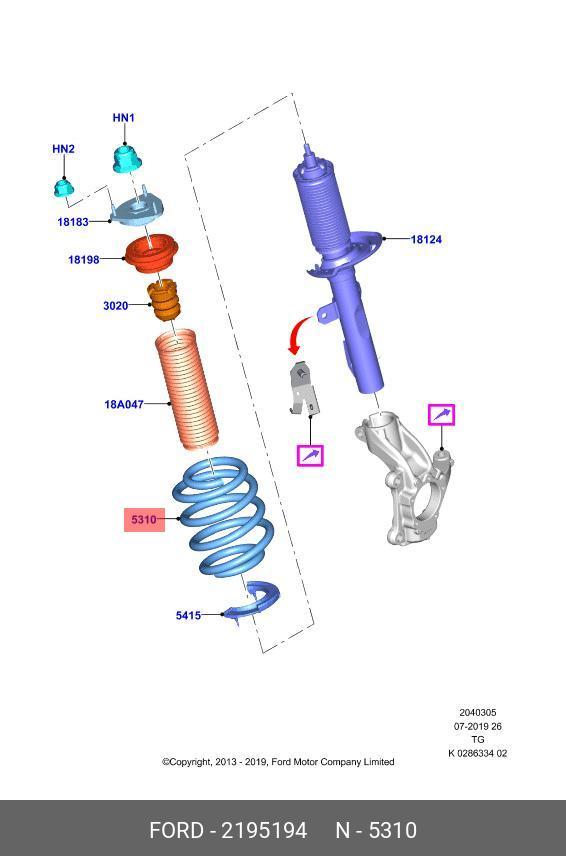 HN1
HN2
18183
18198
3020
18A047
5310
5415
18124

2040305
07-2019 26
TG
K 0286334 02

©Copyright, 2013 - 2019, Ford Motor Company Limited

FORD - 2195194 N - 5310