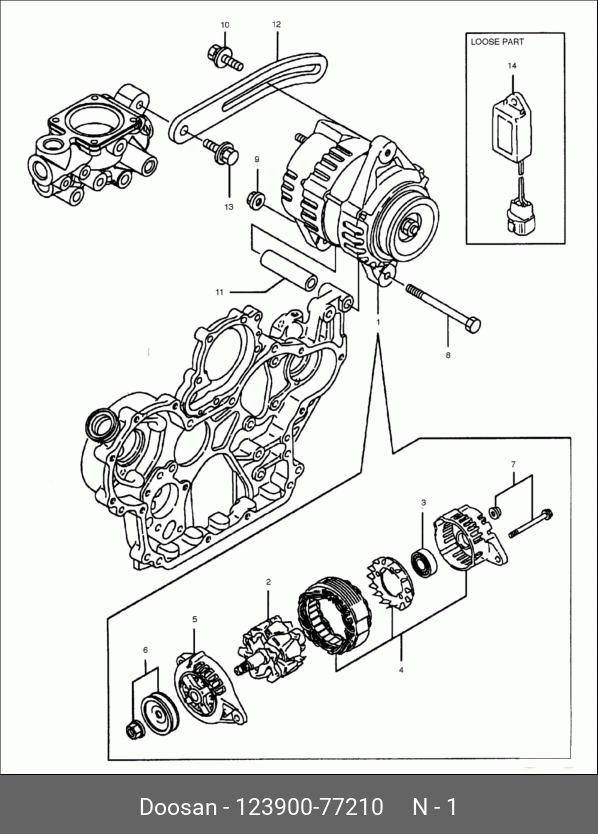 10
12
LOOSE PART
14
9
13
11
1
8
7
3
2
5
6
4
Doosan - 123900-77210 N - 1