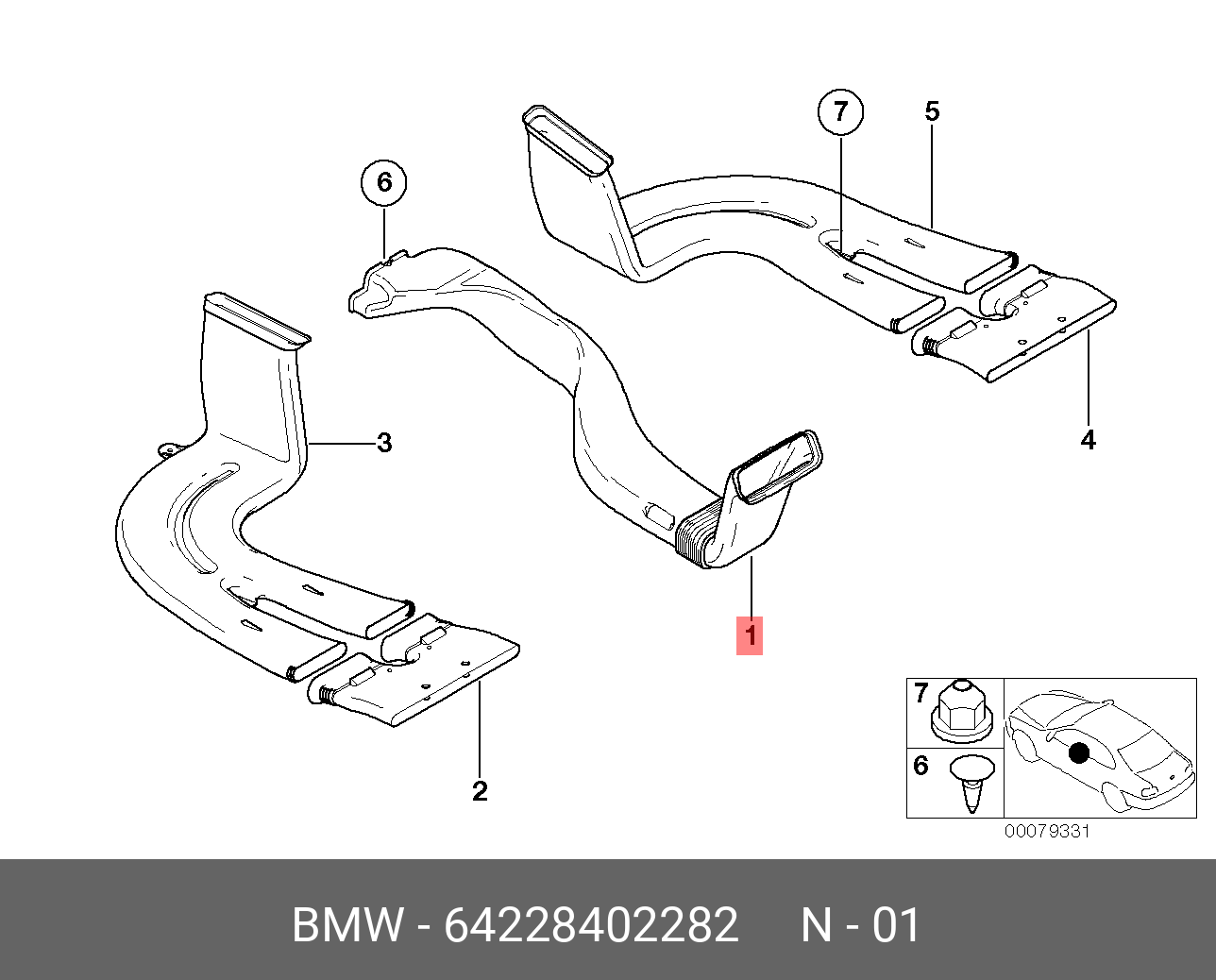 7
5
6
3
4
1
2
7
6
00079331

BMW - 64228402282 N - 01