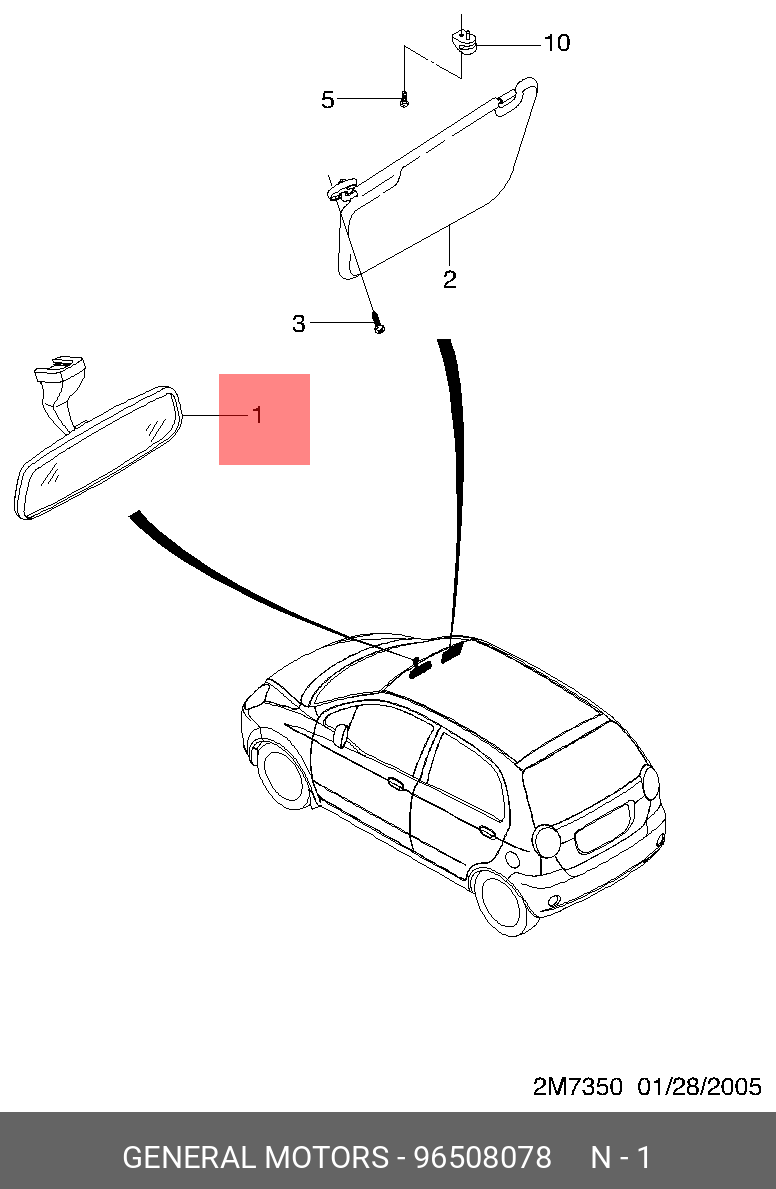 10
5
2
3
1

2M7350 01/28/2005

GENERAL MOTORS - 96508078 N - 1