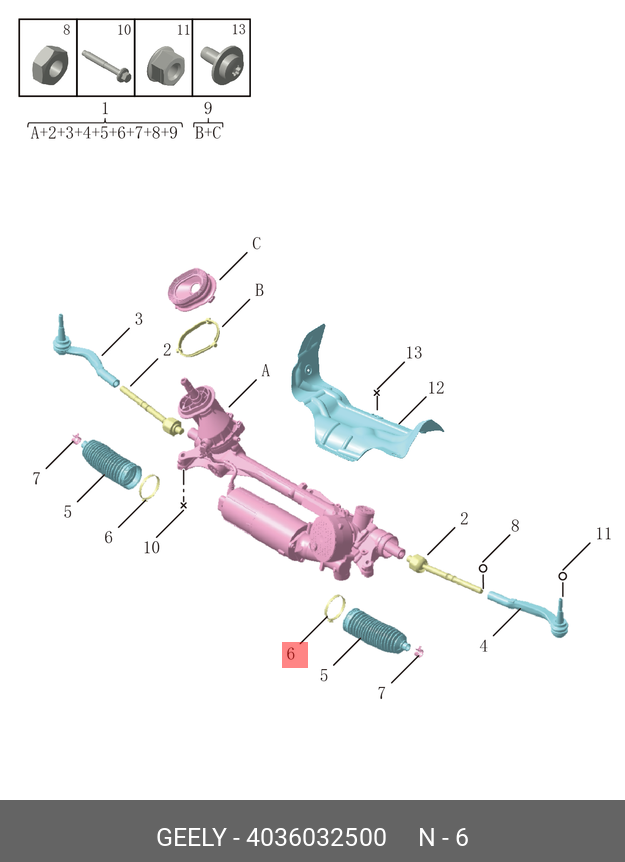 8 10 11 13

1
A+2+3+4+5+6+7+8+9

9
B+C

C
B
3
2
A
13
12
7
5
6
10
2
8
11
4
6
5
7

GEELY - 4036032500 N - 6