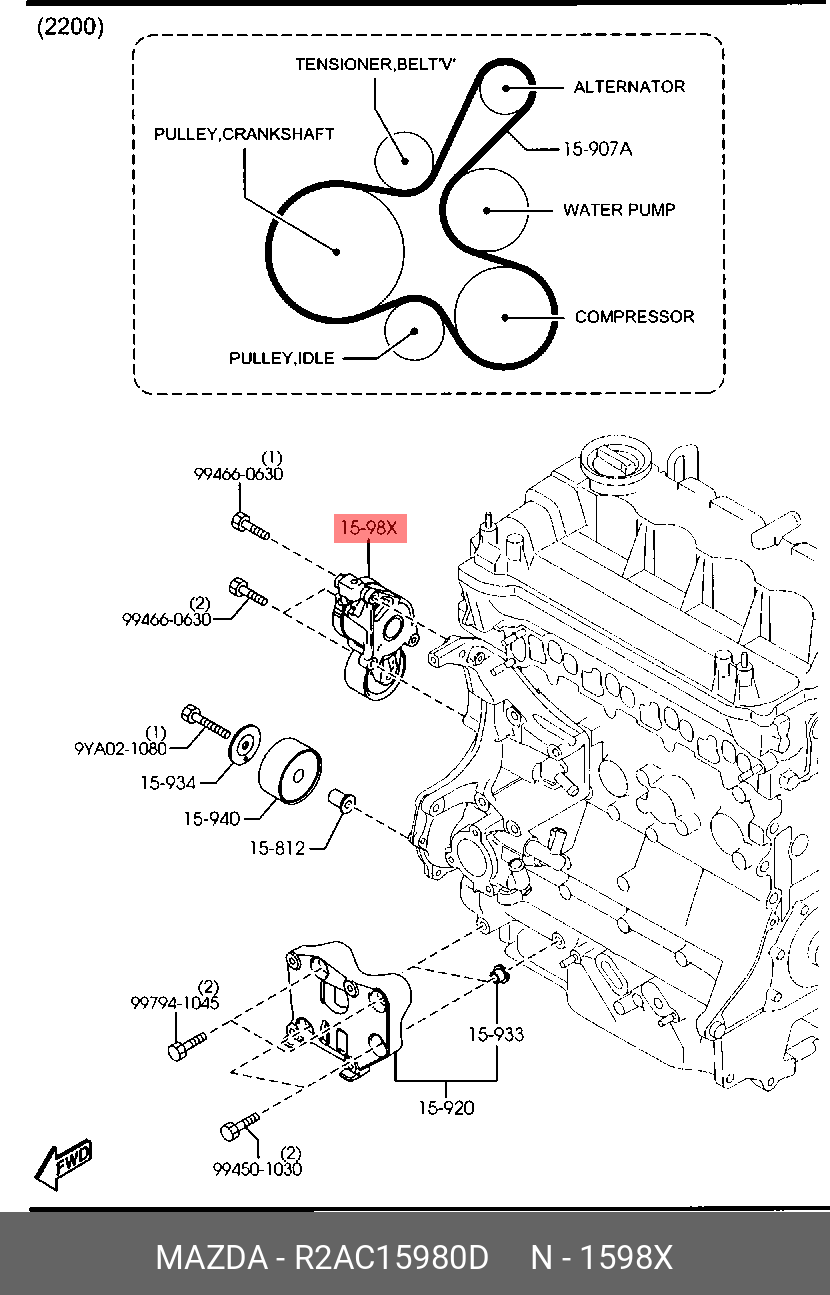 (2200)

TENSIONER,BELT'V'
ALTERNATOR
PULLEY,CRANKSHAFT
15-907A
WATER PUMP
COMPRESSOR
PULLEY,IDLE

(1)
99466-0630
15-98X
(2)
99466-0630
(1)
9YA02-1080
15-934
15-940
15-812
(2)
99794-1045
15-933
15-920
(2)
99450-1030
FWD

MAZDA - R2AC15980D N - 1598X