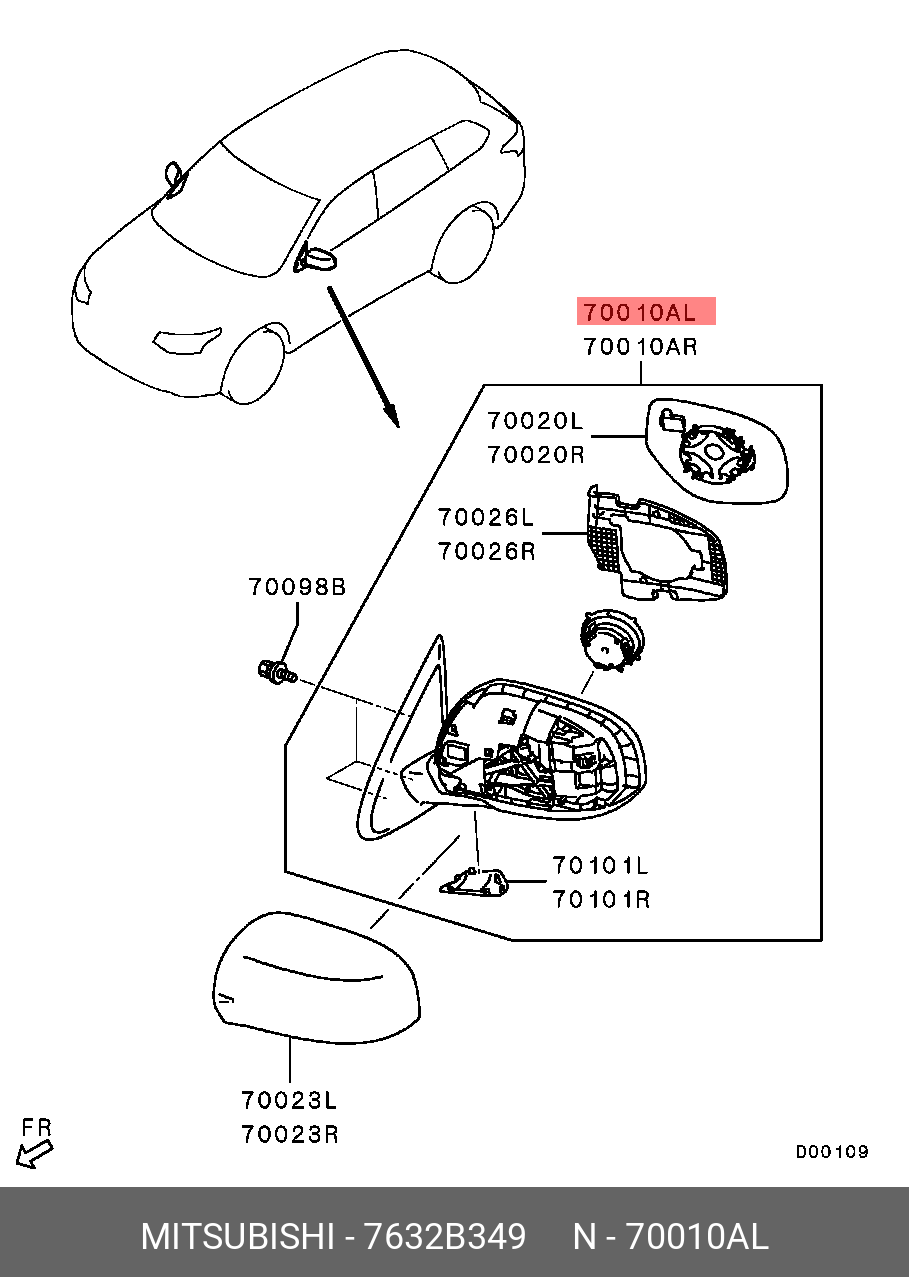 70010AL
70010AR

70020L
70020R

70026L
70026R

70098B

70101L
70101R

70023L
70023R

FR

D00109

MITSUBISHI - 7632B349 N - 70010AL