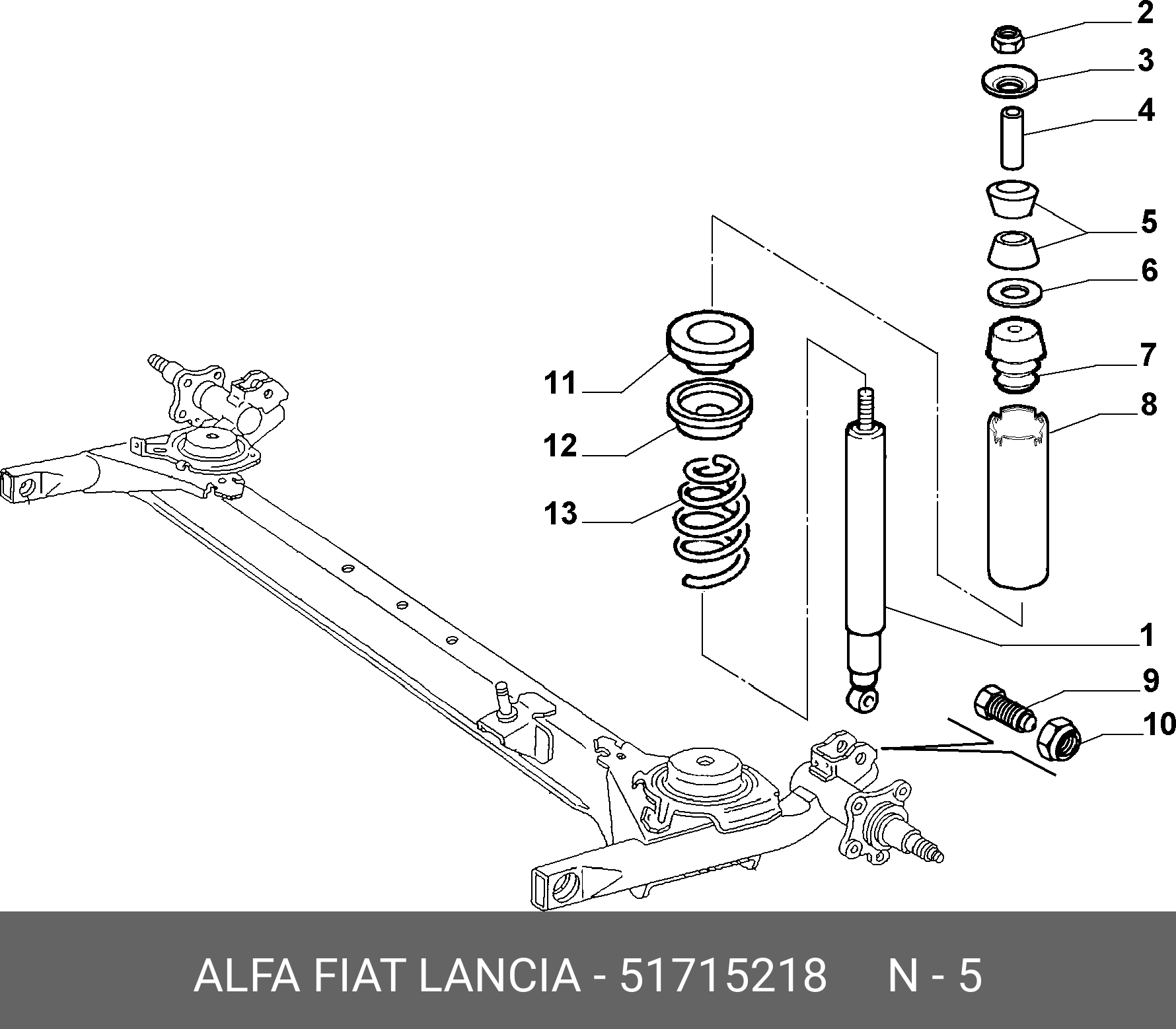 2
3
4
5
6
7
8
11
12
13
1
9
10

ALFA FIAT LANCIA - 51715218 N - 5