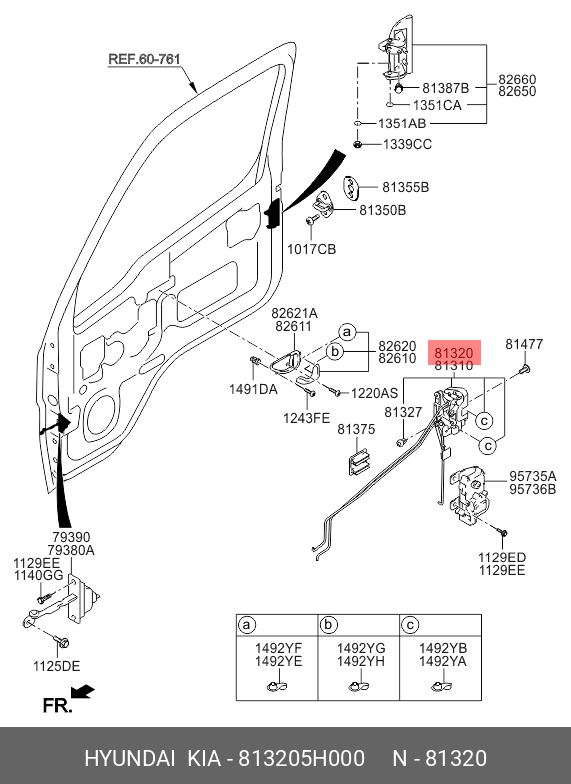 REF.60-761

81387B
1351CA
82660
82650
1351AB
1339CC
81355B
81350B
1017CB

82621A
82611
a
b
82620
82610
1491DA
1220AS
1243FE
81320
81310
81477
81327
c
c
81375
95735A
95736B
1129ED
1129EE

79390
79380A
1129EE
1140GG
1125DE
FR.

| a | b | c |
|---|---|---|
| 1492YF 1492YE | 1492YG 1492YH | 1492YB 1492YA |

HYUNDAI KIA - 813205H000 N - 81320