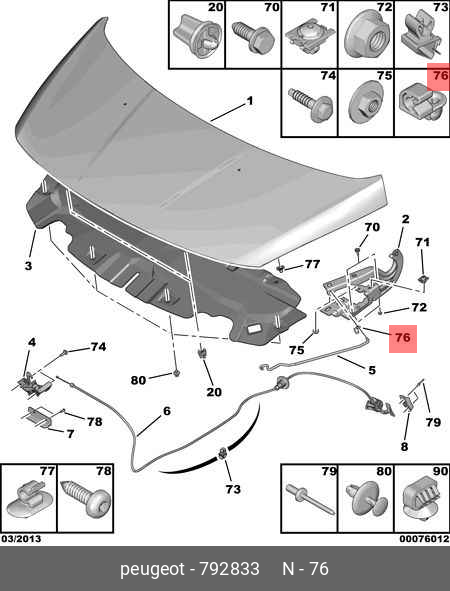 20
70
71
72
73
74
75
76

1
2
70
71
3
77
72
76
75
4
74
5
80
20
6
78
7
79
8
73

77
78
79
80
90

03/2013
00076012

peugeot - 792833 N - 76