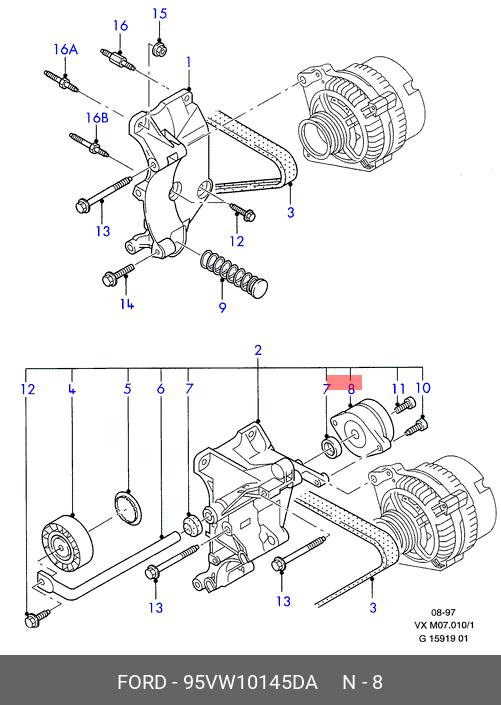 15
16
16A
1
16B
3
13
12
14
9

2
12
4
5
6
7
7
8
11
10
13
13
3

08-97
VX M07.010/1
G 15919 01

FORD - 95VW10145DA N - 8