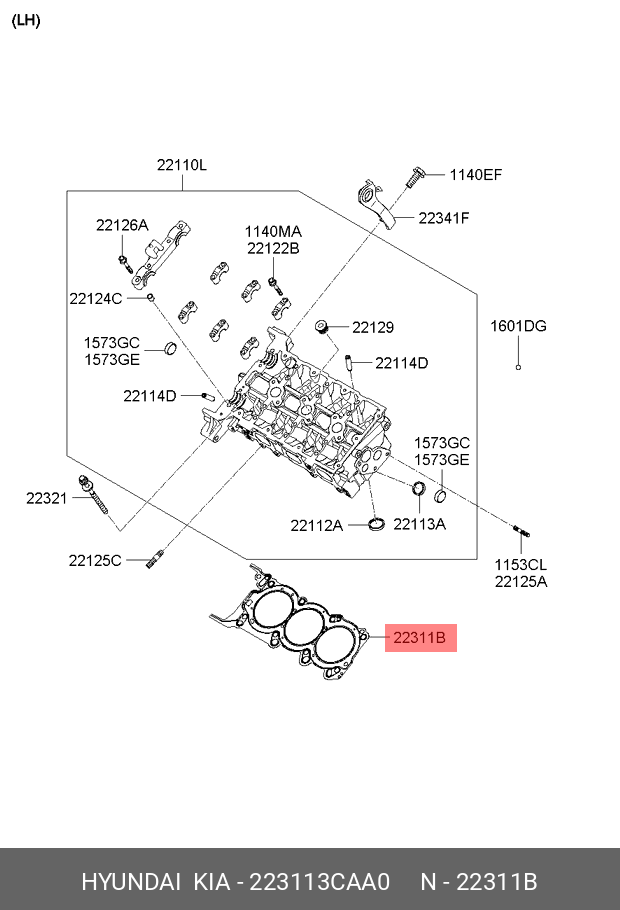 (LH)

22110L

1140EF

22341F

22126A

1140MA
22122B

22124C

22129

1601DG

1573GC
1573GE

22114D

22114D

1573GC
1573GE

22321

22112A

22113A

22125C

1153CL
22125A

22311B

HYUNDAI KIA - 223113CAA0 N - 22311B