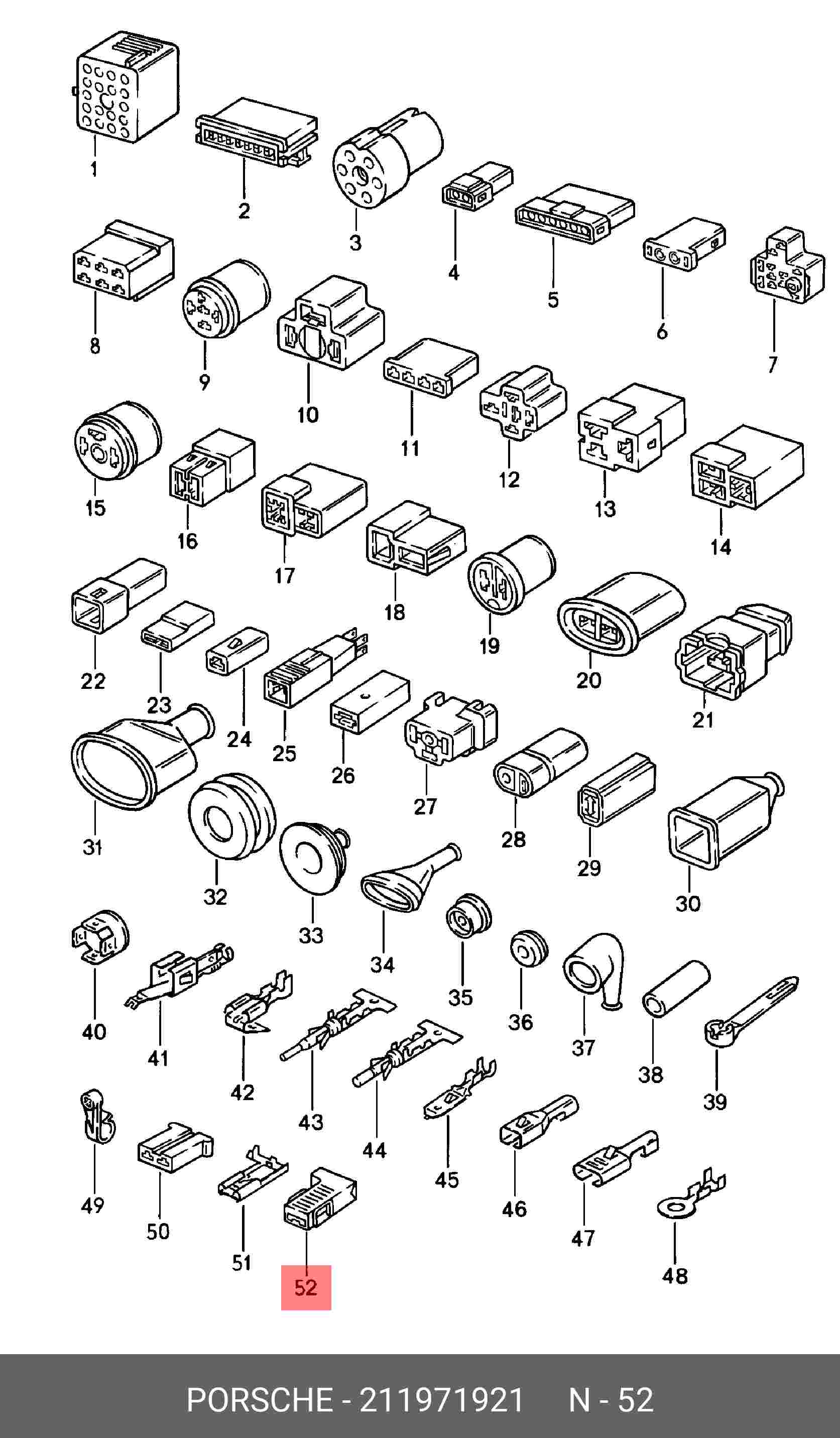 1
2
3
4
5
6
7
8
9
10
11
12
13
14
15
16
17
18
19
20
21
22
23
24
25
26
27
28
29
30
31
32
33
34
35
36
37
38
39
40
41
42
43
44
45
46
47
48
49
50
51
52

PORSCHE - 211971921 N - 52